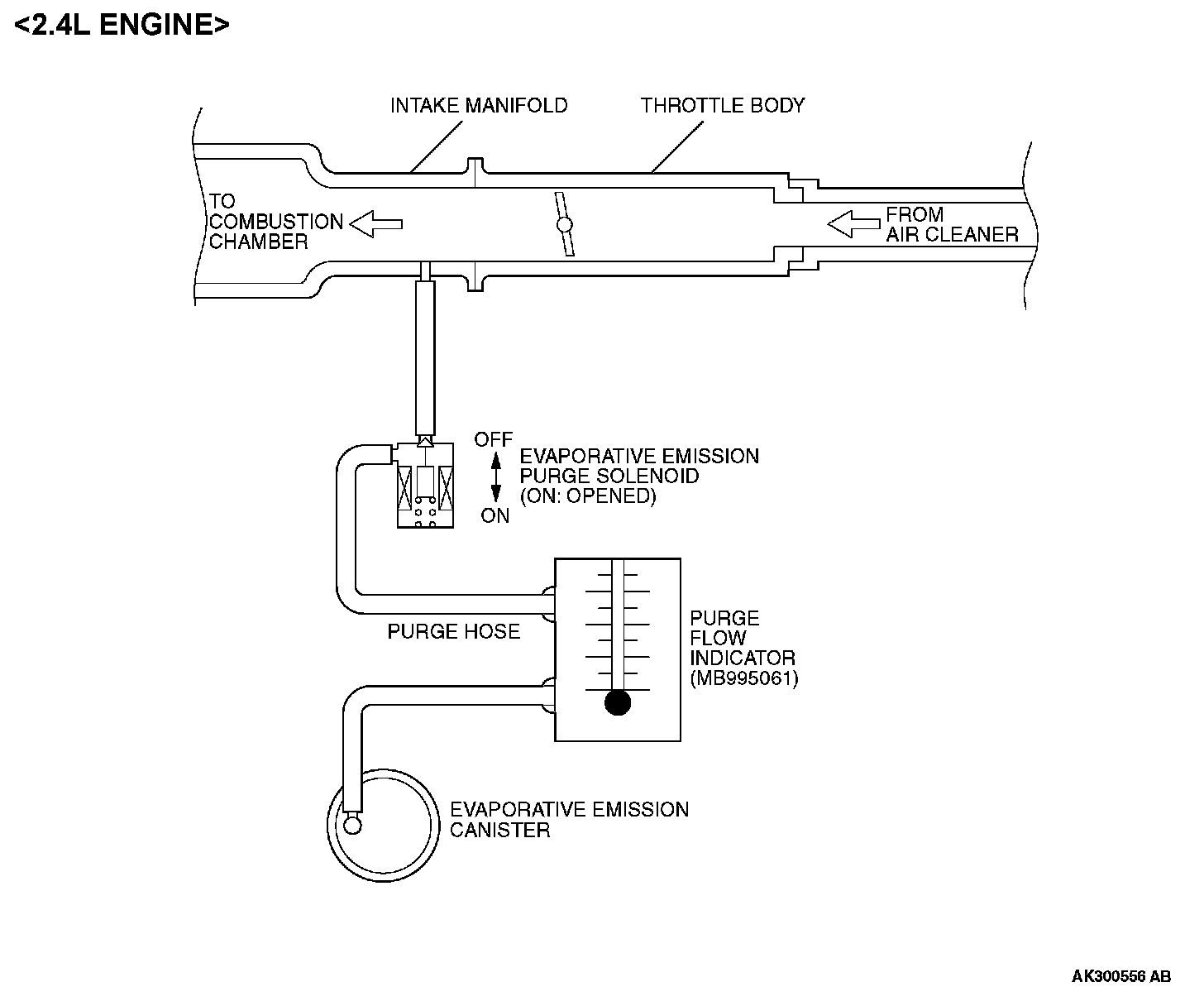 <2.4L ENGINE>

INTAKE MANIFOLD

THROTTLE BODY

TO COMBUSTION CHAMBER

FROM AIR CLEANER

OFF

ON

EVAPORATIVE EMISSION PURGE SOLENOID (ON: OPENED)

PURGE HOSE

PURGE FLOW INDICATOR (MB995061)

EVAPORATIVE EMISSION CANISTER

AK300556 AB