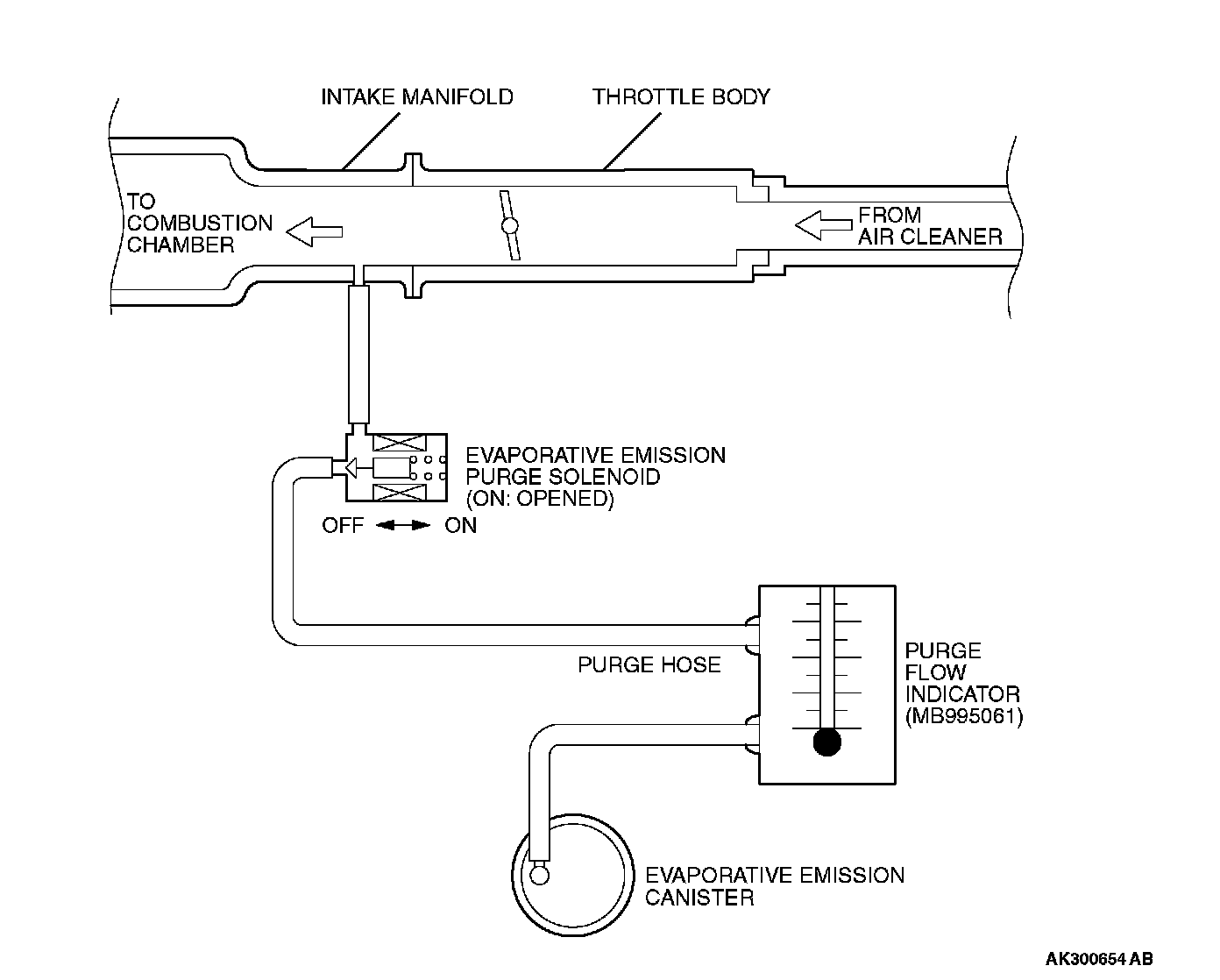 INTAKE MANIFOLD

THROTTLE BODY

TO COMBUSTION CHAMBER

FROM AIR CLEANER

EVAPORATIVE EMISSION PURGE SOLENOID (ON: OPENED)

OFF ON

PURGE HOSE

PURGE FLOW INDICATOR (MB995061)

EVAPORATIVE EMISSION CANISTER

AK300654 AB