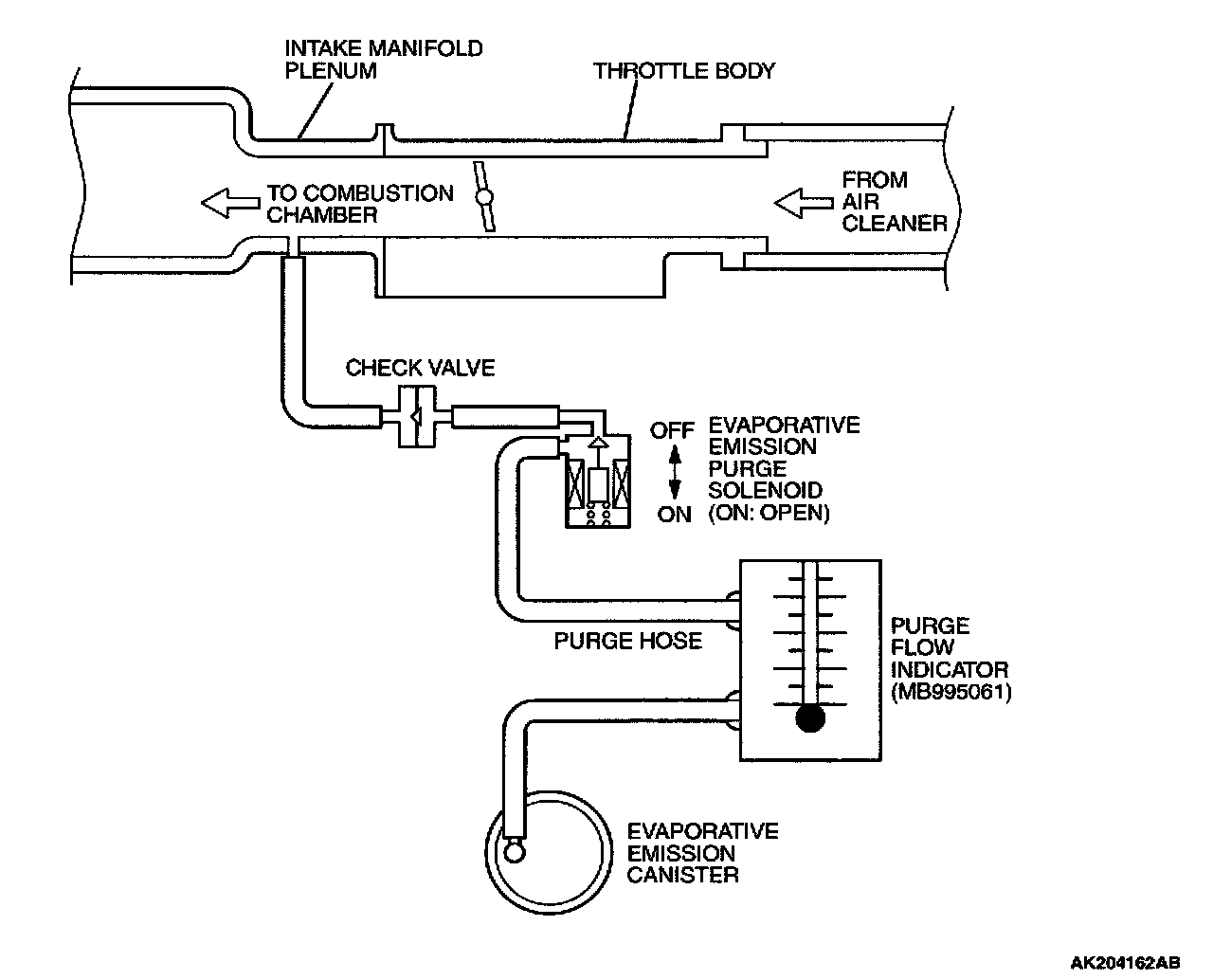 INTAKE MANIFOLD PLENUM

THROTTLE BODY

TO COMBUSTION CHAMBER

FROM AIR CLEANER

CHECK VALVE

OFF

ON

EVAPORATIVE EMISSION PURGE SOLENOID (ON: OPEN)

PURGE HOSE

PURGE FLOW INDICATOR (MB995061)

EVAPORATIVE EMISSION CANISTER

AK204162AB