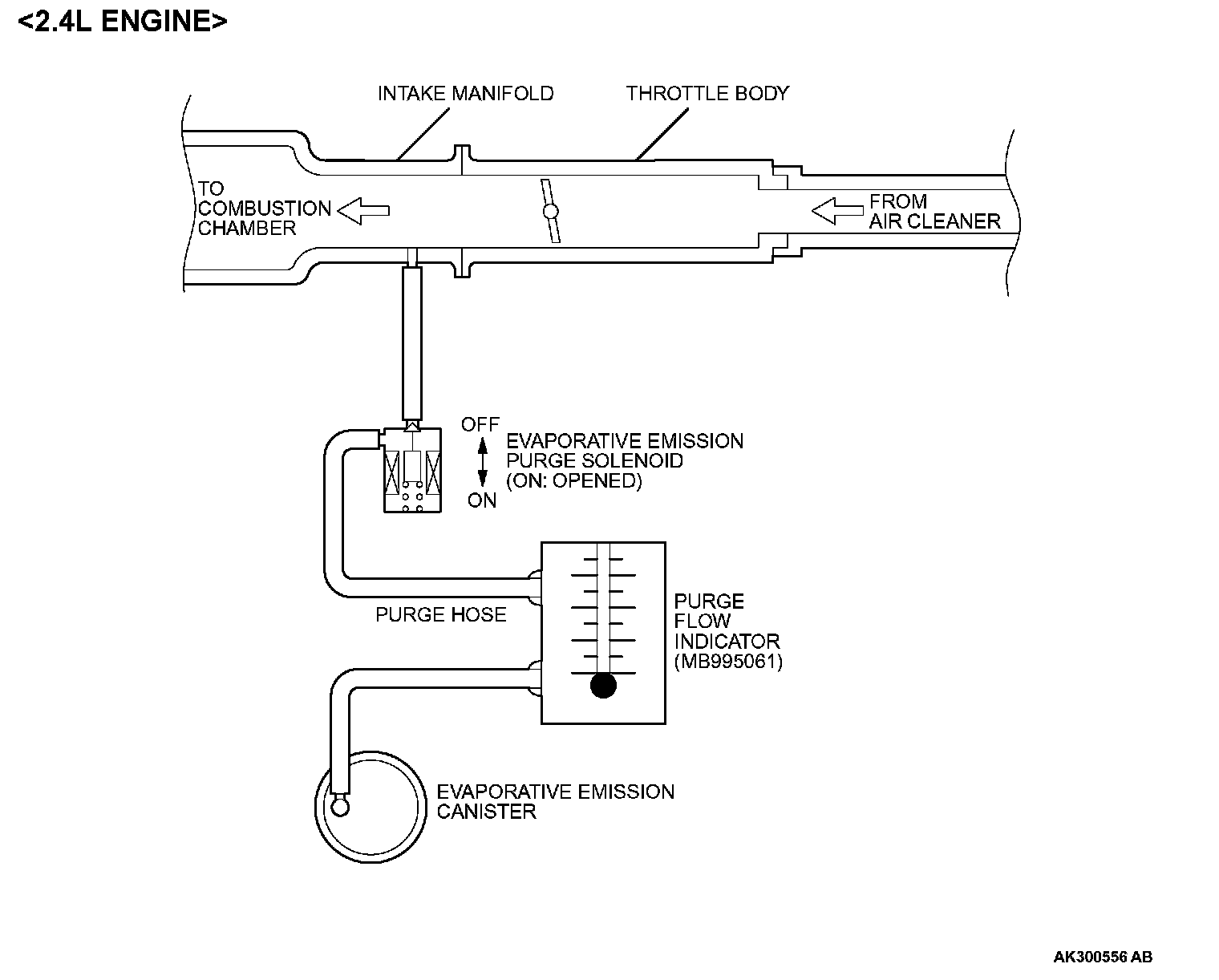 <2.4L ENGINE>

INTAKE MANIFOLD

THROTTLE BODY

TO COMBUSTION CHAMBER

FROM AIR CLEANER

OFF

ON

EVAPORATIVE EMISSION PURGE SOLENOID (ON: OPENED)

PURGE HOSE

PURGE FLOW INDICATOR (MB995061)

EVAPORATIVE EMISSION CANISTER

AK300556 AB