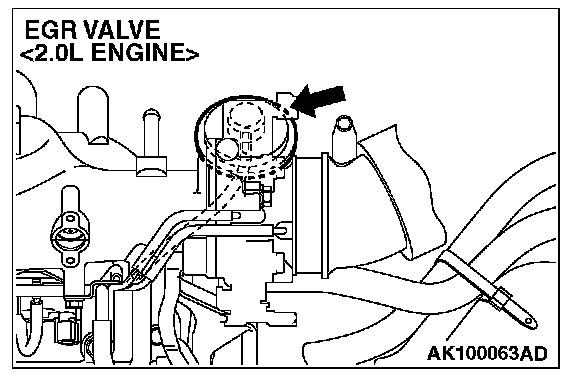 EGR VALVE
<2.0L ENGINE>

AK100063AD