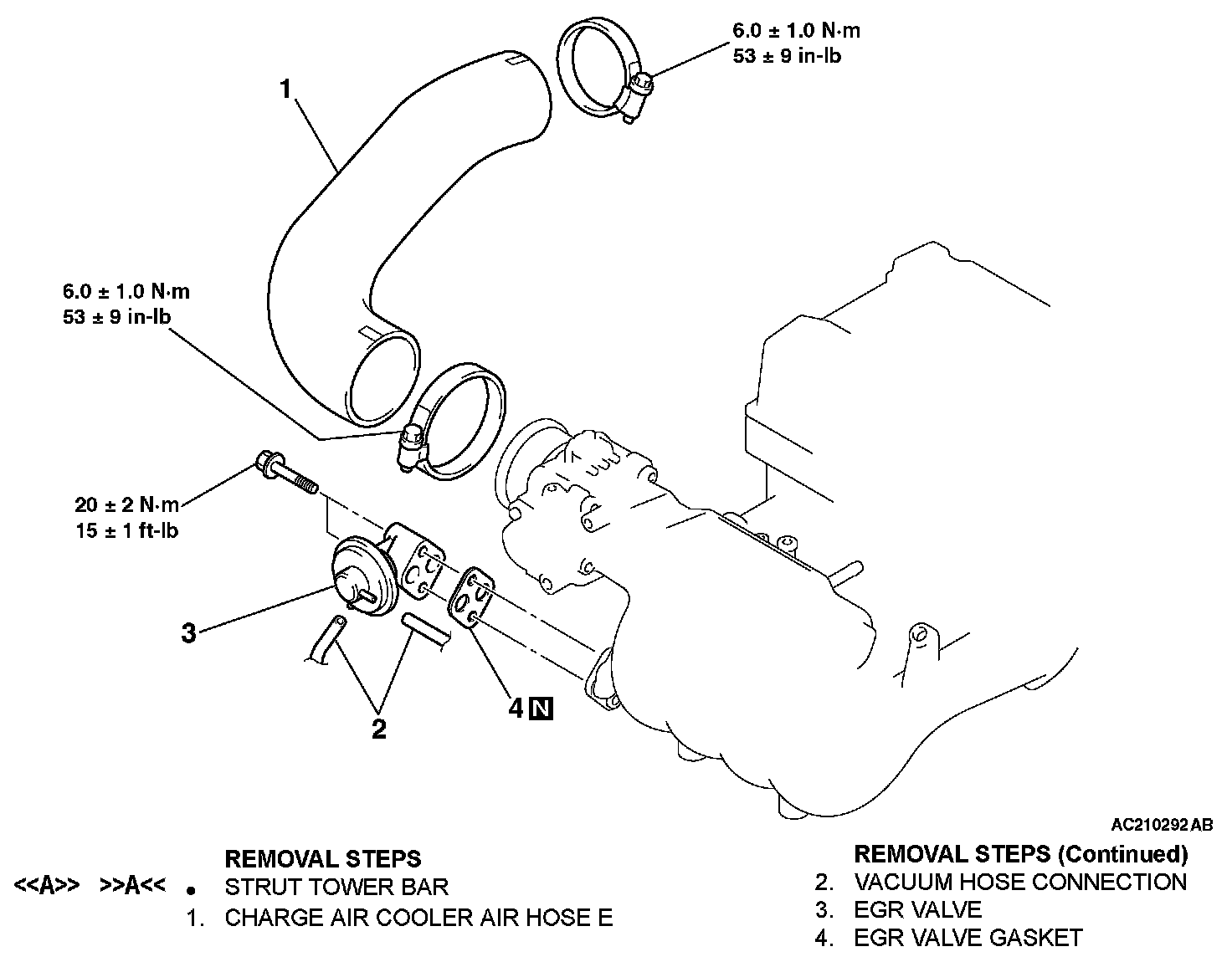 6.0 ± 1.0 N·m
53 ± 9 in-lb

1

6.0 ± 1.0 N·m
53 ± 9 in-lb

20 ± 2 N·m
15 ± 1 ft-lb

3

2

4 N

AC210292 AB

REMOVAL STEPS
<<A>> >>A<< • STRUT TOWER BAR
1. CHARGE AIR COOLER AIR HOSE E

REMOVAL STEPS (Continued)
2. VACUUM HOSE CONNECTION
3. EGR VALVE
4. EGR VALVE GASKET