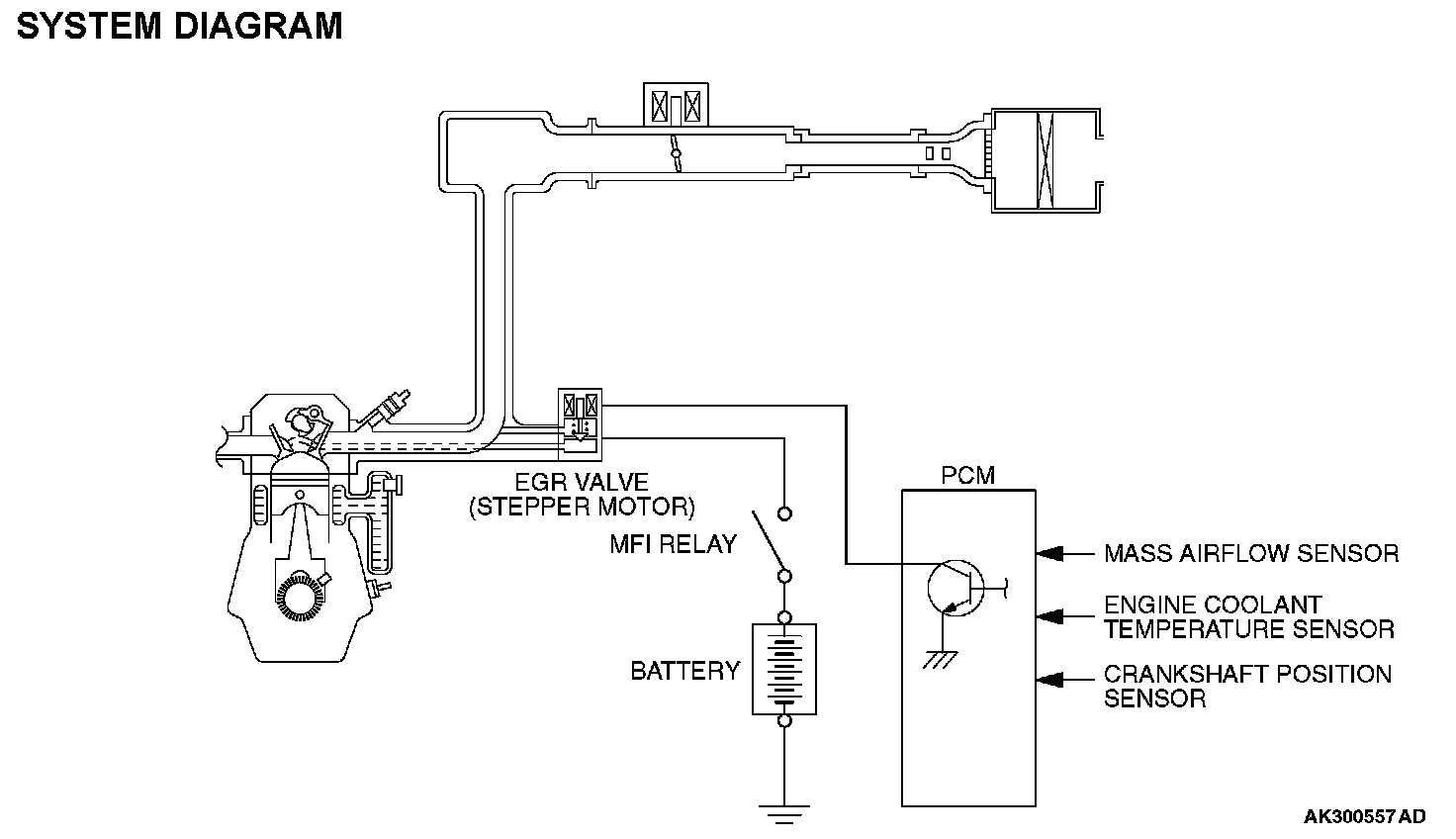 SYSTEM DIAGRAM

EGR VALVE
(STEPPER MOTOR)

MFI RELAY

BATTERY

PCM

MASS AIRFLOW SENSOR

ENGINE COOLANT
TEMPERATURE SENSOR

CRANKSHAFT POSITION
SENSOR

AK300557 AD