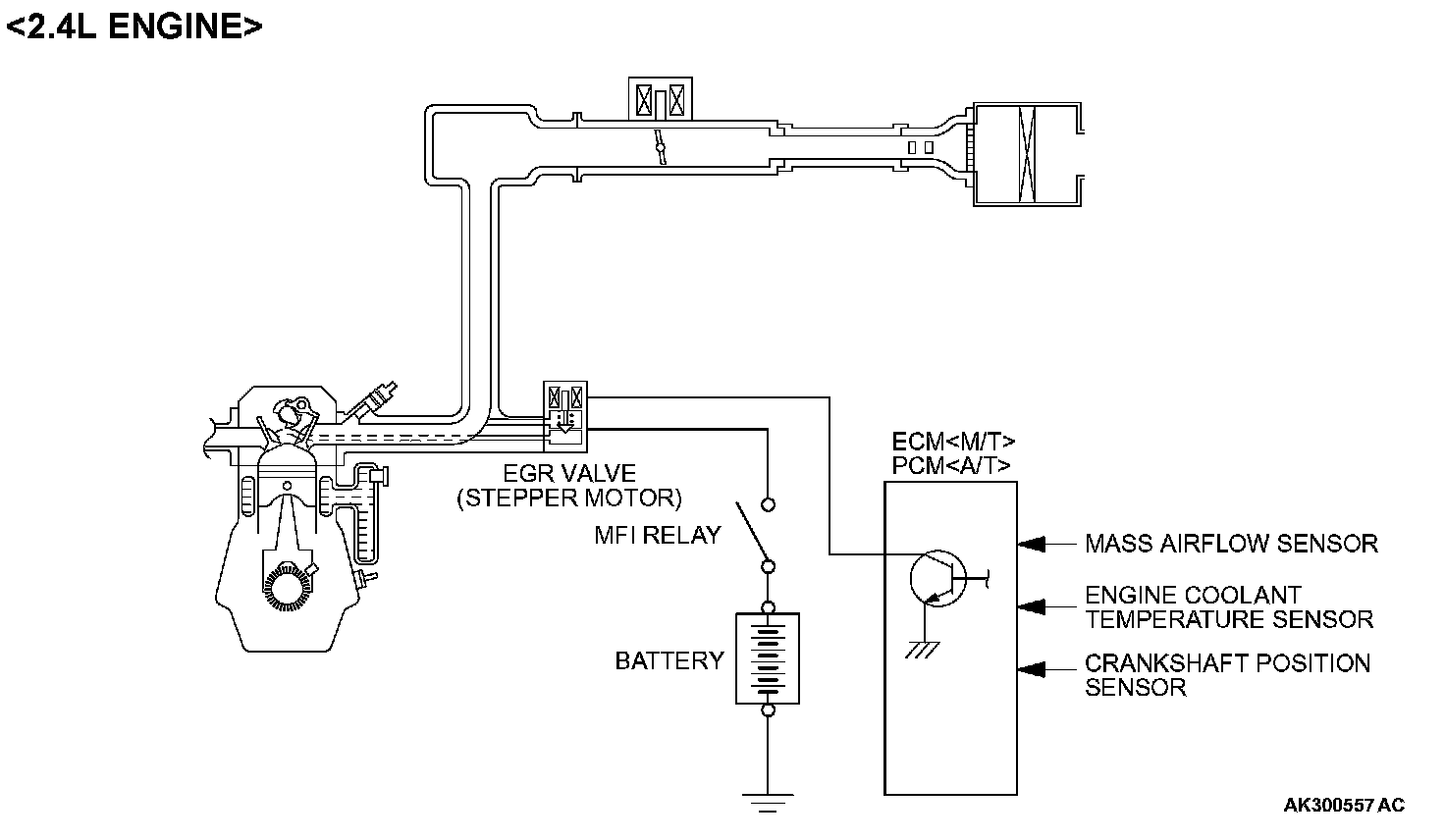 <2.4L ENGINE>

EGR VALVE
(STEPPER MOTOR)

MFI RELAY

BATTERY

ECM<M/T>
PCM<A/T>

MASS AIRFLOW SENSOR

ENGINE COOLANT
TEMPERATURE SENSOR

CRANKSHAFT POSITION
SENSOR

AK300557 AC