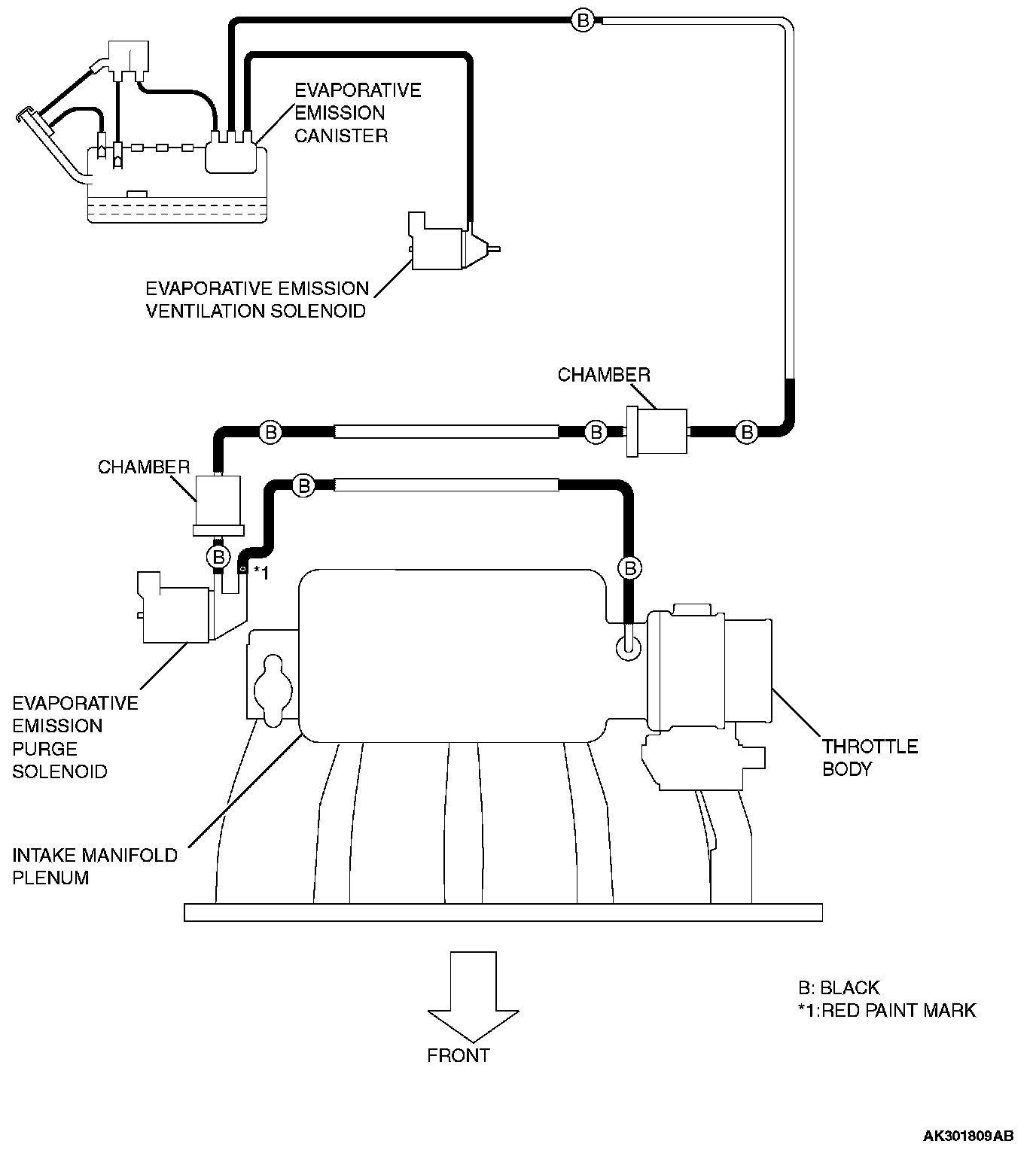 B

EVAPORATIVE EMISSION CANISTER

EVAPORATIVE EMISSION VENTILATION SOLENOID

CHAMBER

B

B

B

CHAMBER

B

B

*1

B

EVAPORATIVE EMISSION PURGE SOLENOID

THROTTLE BODY

INTAKE MANIFOLD PLENUM

FRONT

B: BLACK
*1:RED PAINT MARK

AK301809AB