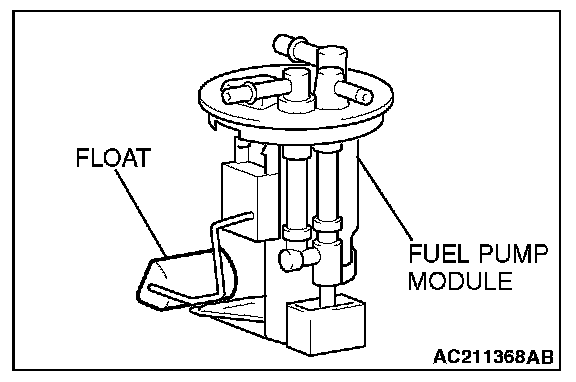 FLOAT

FUEL PUMP MODULE

AC211368AB