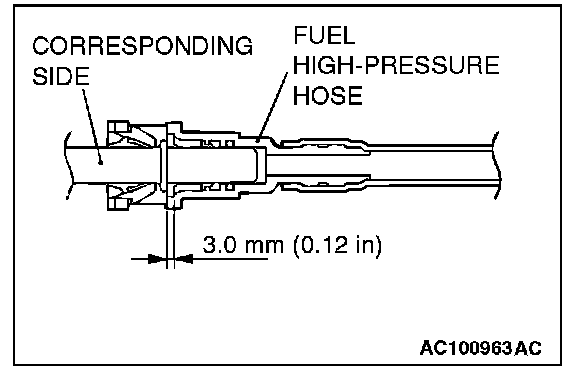 CORRESPONDING SIDE

FUEL HIGH-PRESSURE HOSE

3.0 mm (0.12 in)

AC100963AC