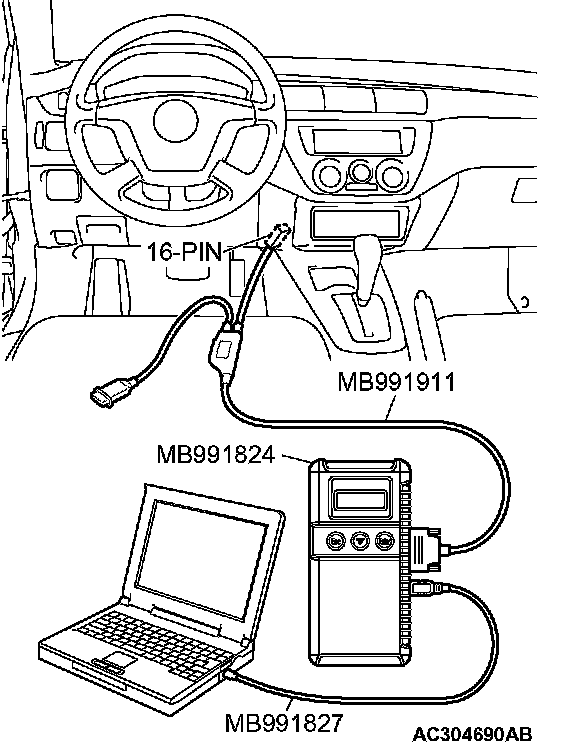 16-PIN

MB991911

MB991824

MB991827

AC304690AB