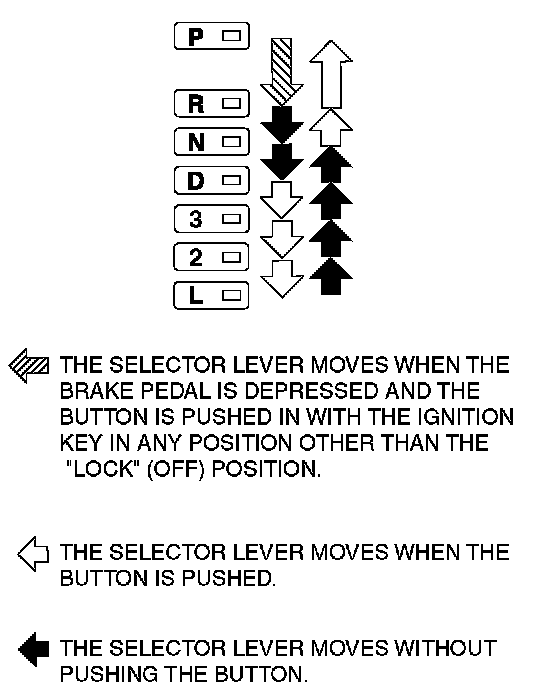 P
R
N
D
3
2
L

THE SELECTOR LEVER MOVES WHEN THE BRAKE PEDAL IS DEPRESSED AND THE BUTTON IS PUSHED IN WITH THE IGNITION KEY IN ANY POSITION OTHER THAN THE "LOCK" (OFF) POSITION.

THE SELECTOR LEVER MOVES WHEN THE BUTTON IS PUSHED.

THE SELECTOR LEVER MOVES WITHOUT PUSHING THE BUTTON.