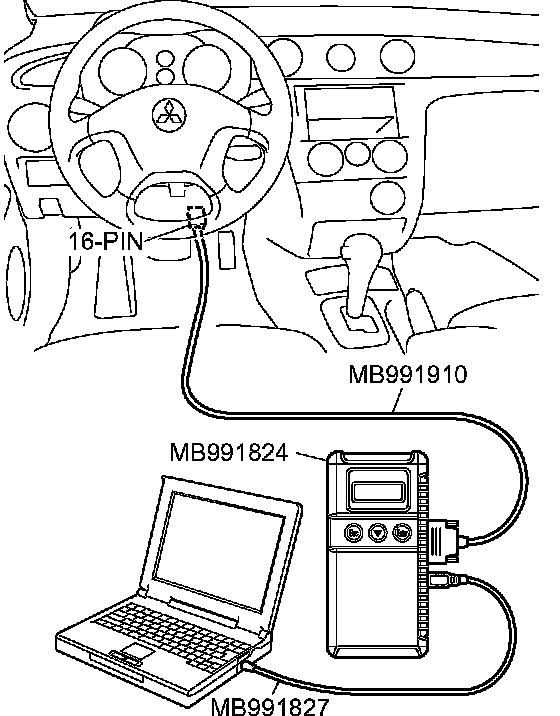 16-PIN

MB991910

MB991824

MB991827