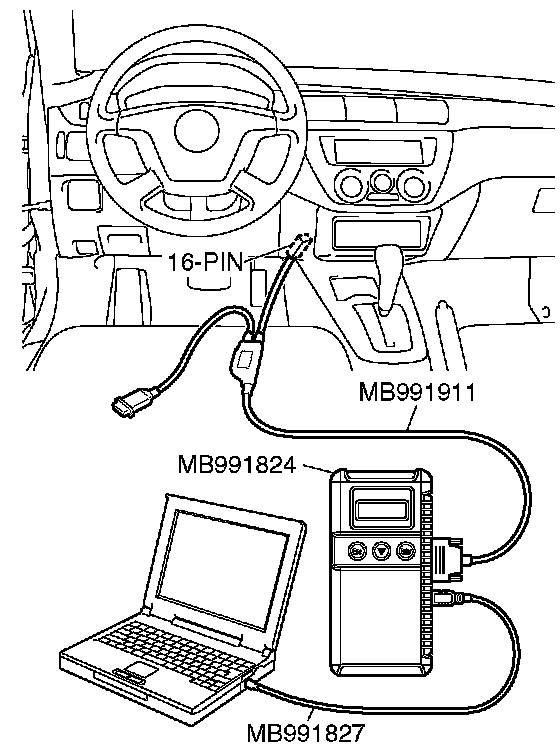 16-PIN
MB991911
MB991824
MB991827