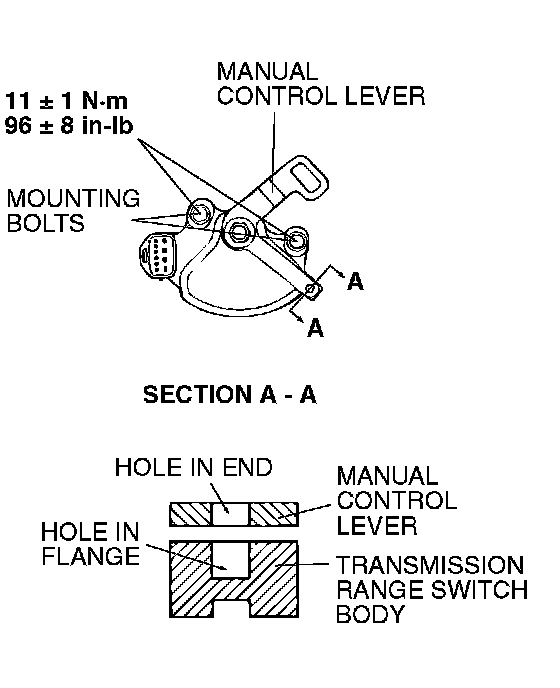 MANUAL
CONTROL LEVER

11 ± 1 N·m
96 ± 8 in-lb

MOUNTING
BOLTS

A

A

SECTION A - A

HOLE IN END

MANUAL
CONTROL
LEVER

HOLE IN
FLANGE

TRANSMISSION
RANGE SWITCH
BODY