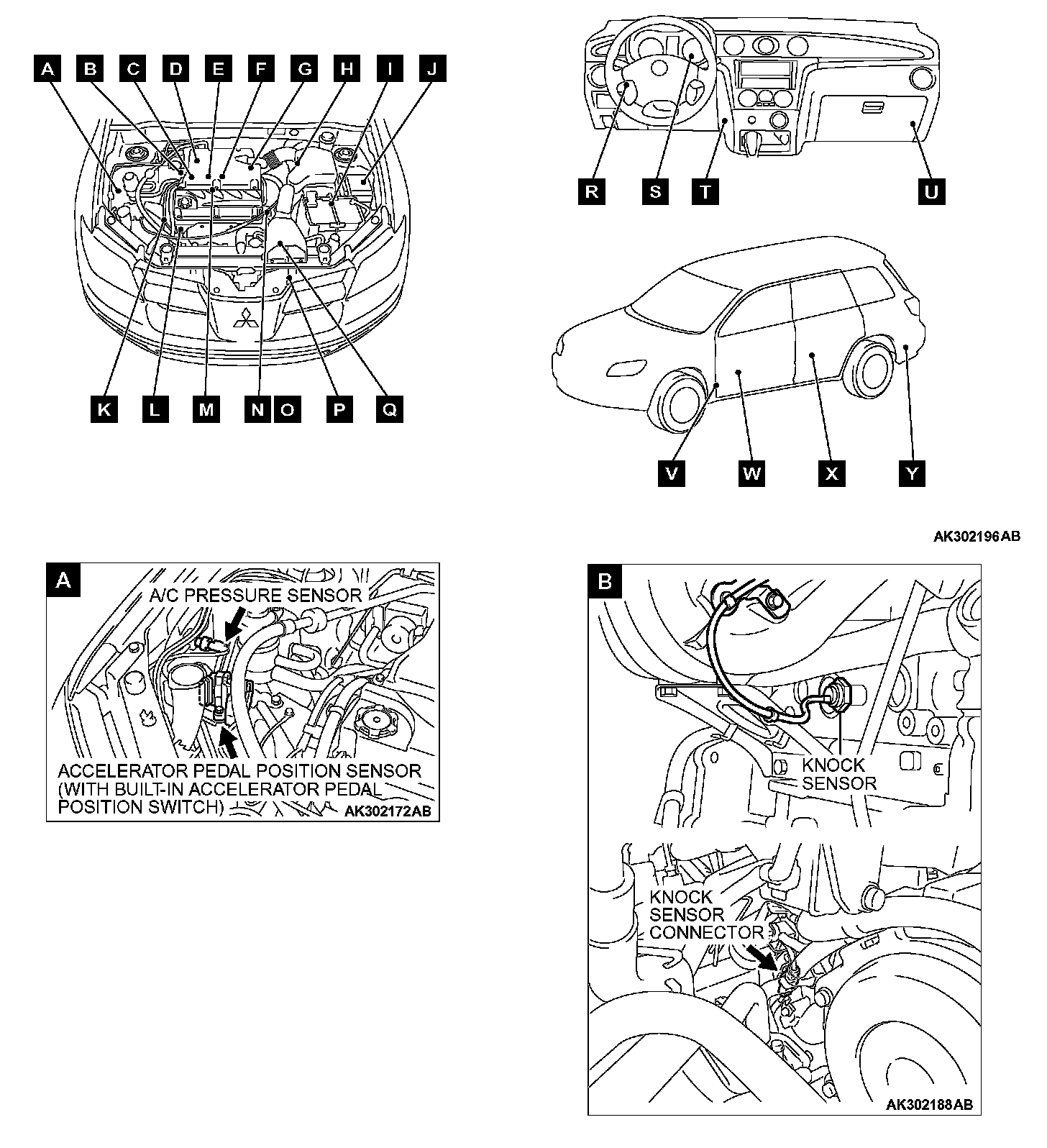 A B C D E F G H I J

K L M N O P Q

R S T U

V W X Y

AK302196AB

A

A/C PRESSURE SENSOR

ACCELERATOR PEDAL POSITION SENSOR (WITH BUILT-IN ACCELERATOR PEDAL POSITION SWITCH)

AK302172AB

B

KNOCK SENSOR

KNOCK SENSOR CONNECTOR

AK302188AB