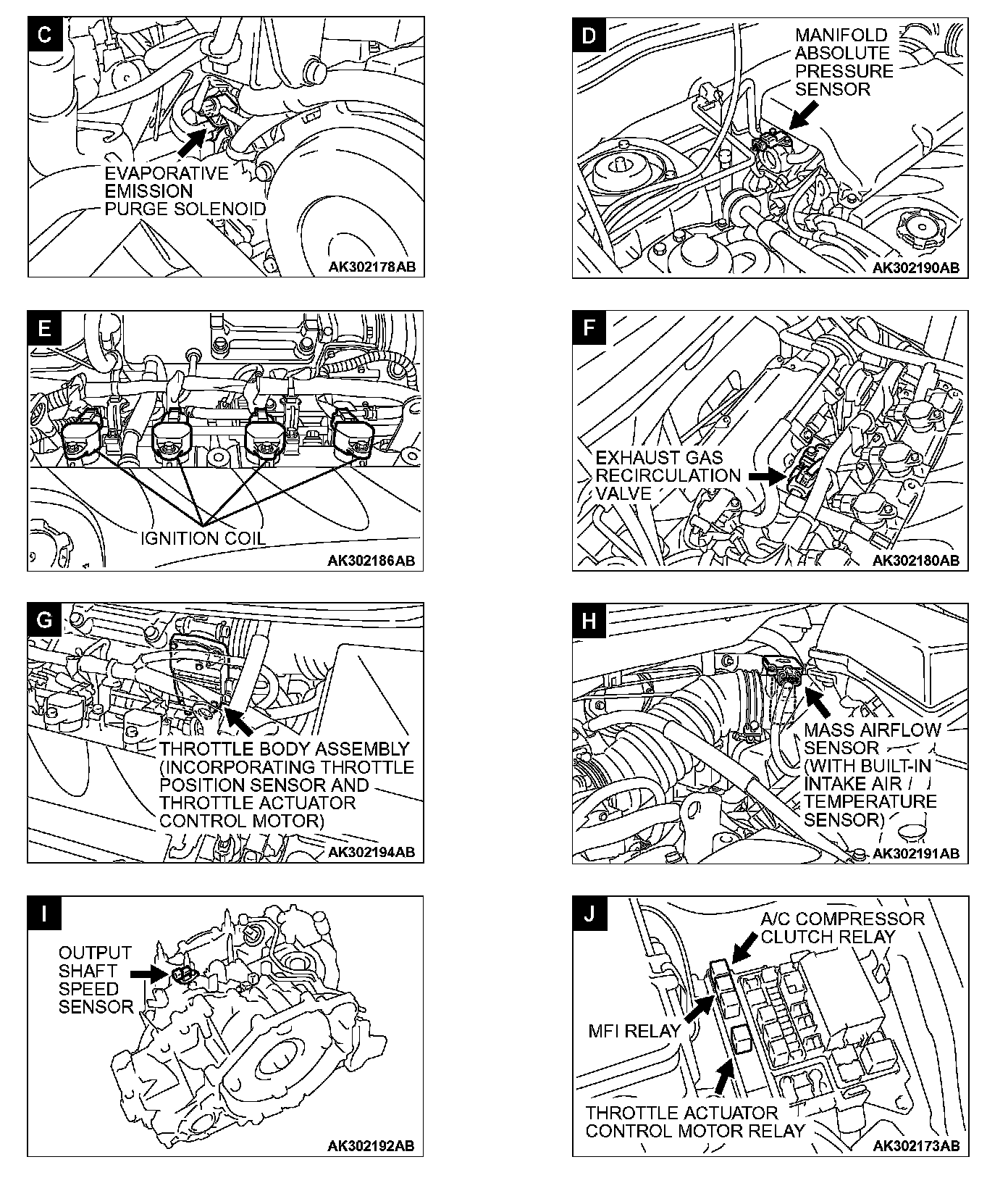 C

EVAPORATIVE EMISSION PURGE SOLENOID

AK302178AB

D

MANIFOLD ABSOLUTE PRESSURE SENSOR

AK302190AB

E

IGNITION COIL

AK302186AB

F

EXHAUST GAS RECIRCULATION VALVE

AK302180AB

G

THROTTLE BODY ASSEMBLY (INCORPORATING THROTTLE POSITION SENSOR AND THROTTLE ACTUATOR CONTROL MOTOR)

AK302194AB

H

MASS AIRFLOW SENSOR (WITH BUILT-IN INTAKE AIR TEMPERATURE SENSOR)

AK302191AB

I

OUTPUT SHAFT SPEED SENSOR

AK302192AB

J

A/C COMPRESSOR CLUTCH RELAY

MFI RELAY

THROTTLE ACTUATOR CONTROL MOTOR RELAY

AK302173AB