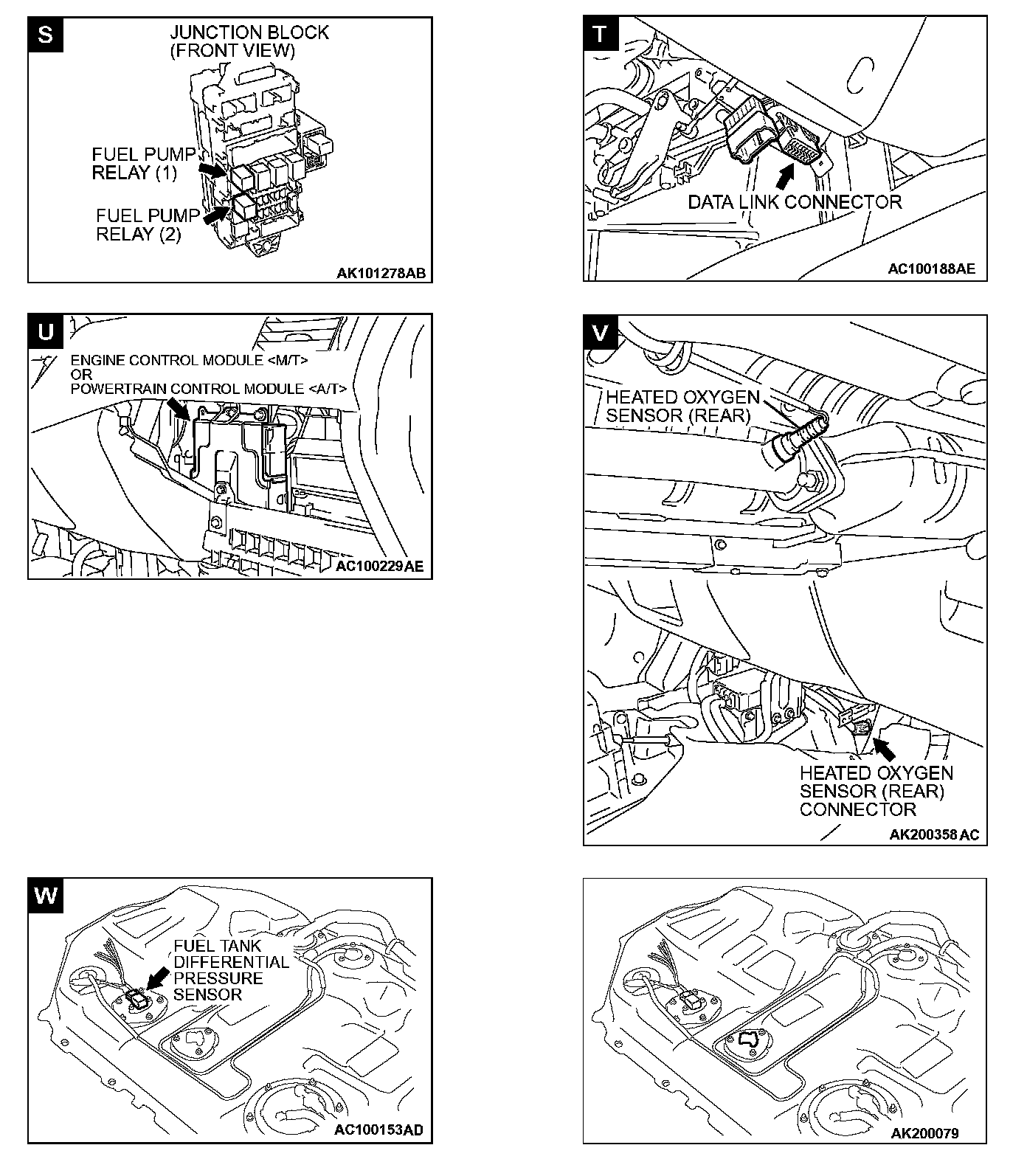 S
JUNCTION BLOCK (FRONT VIEW)
FUEL PUMP RELAY (1)
FUEL PUMP RELAY (2)
AK101278AB

T
DATA LINK CONNECTOR
AC100188AE

U
ENGINE CONTROL MODULE <M/T>
OR
POWERTRAIN CONTROL MODULE <A/T>
AC100229AE

V
HEATED OXYGEN SENSOR (REAR)
HEATED OXYGEN SENSOR (REAR) CONNECTOR
AK200358 AC

W
FUEL TANK DIFFERENTIAL PRESSURE SENSOR
AC100153AD

AK200079