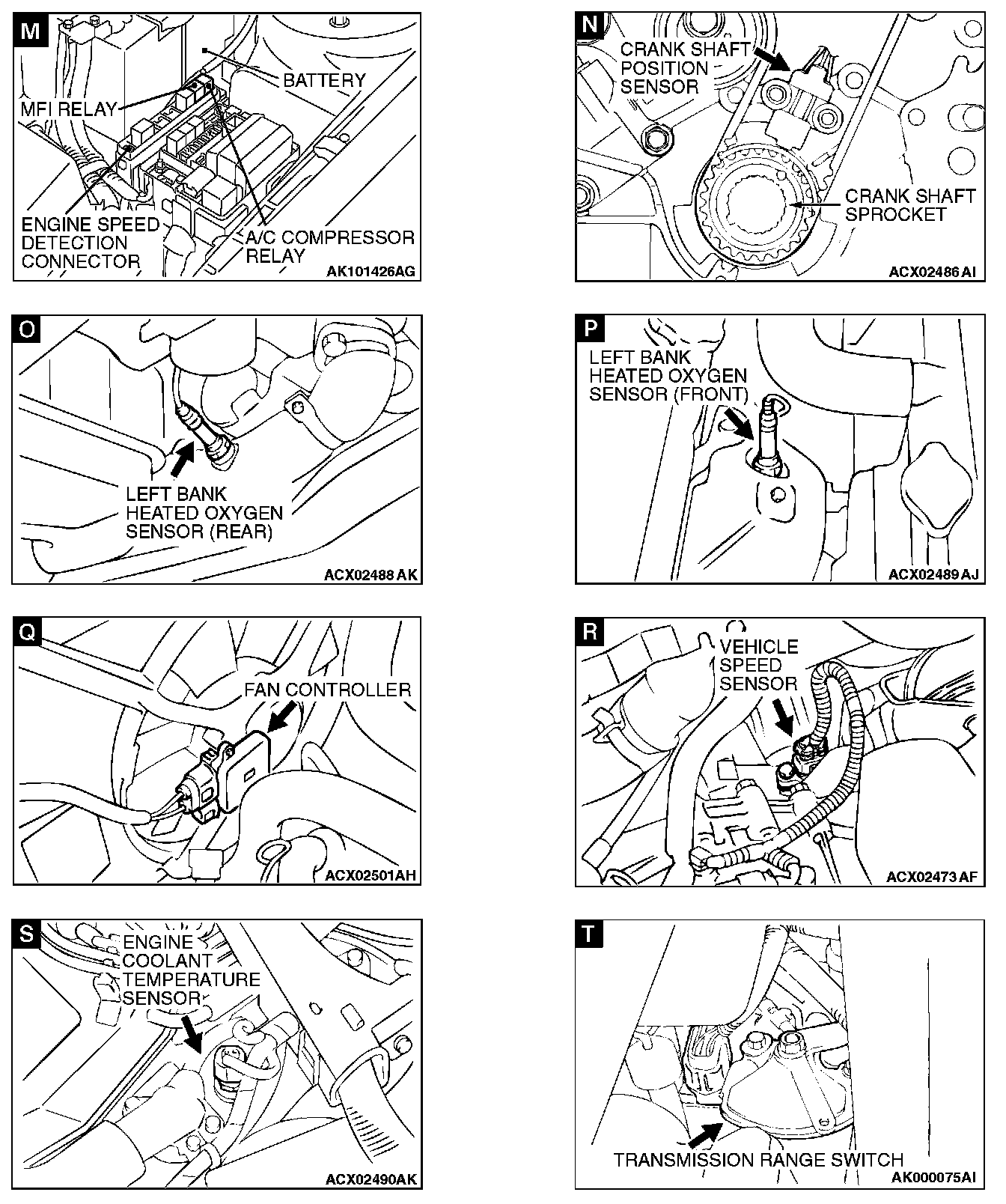 M

BATTERY

MFI RELAY

ENGINE SPEED DETECTION CONNECTOR

A/C COMPRESSOR RELAY

AK101426AG

N

CRANK SHAFT POSITION SENSOR

CRANK SHAFT SPROCKET

ACX02486 AI

O

LEFT BANK HEATED OXYGEN SENSOR (REAR)

ACX02488 AK

P

LEFT BANK HEATED OXYGEN SENSOR (FRONT)

ACX02489 AJ

Q

FAN CONTROLLER

ACX02501AH

R

VEHICLE SPEED SENSOR

ACX02473 AF

S

ENGINE COOLANT TEMPERATURE SENSOR

ACX02490AK

T

TRANSMISSION RANGE SWITCH

AK000075AI