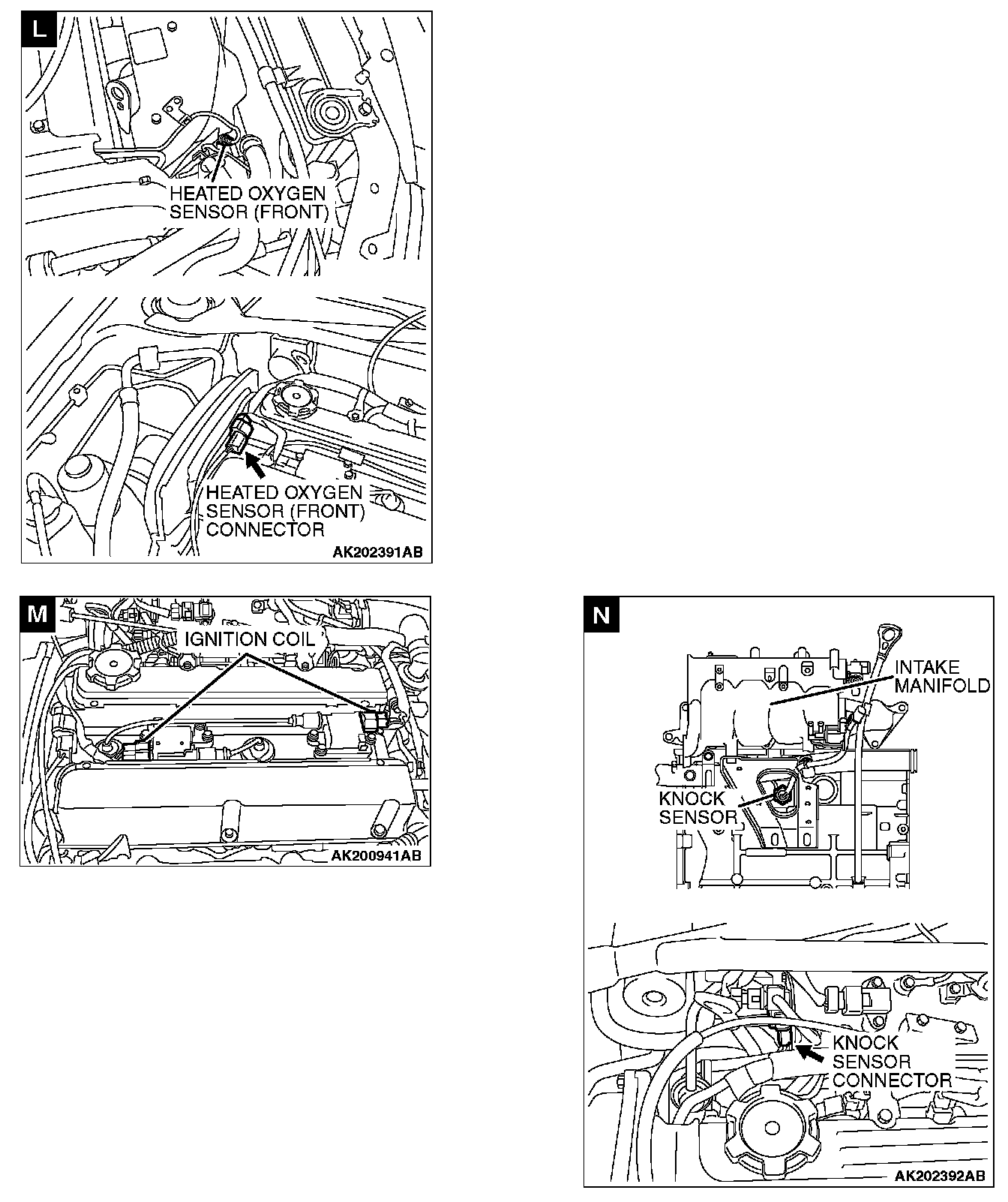 L

HEATED OXYGEN SENSOR (FRONT)

HEATED OXYGEN SENSOR (FRONT) CONNECTOR

AK202391AB

M

IGNITION COIL

AK200941AB

N

INTAKE MANIFOLD

KNOCK SENSOR

KNOCK SENSOR CONNECTOR

AK202392AB