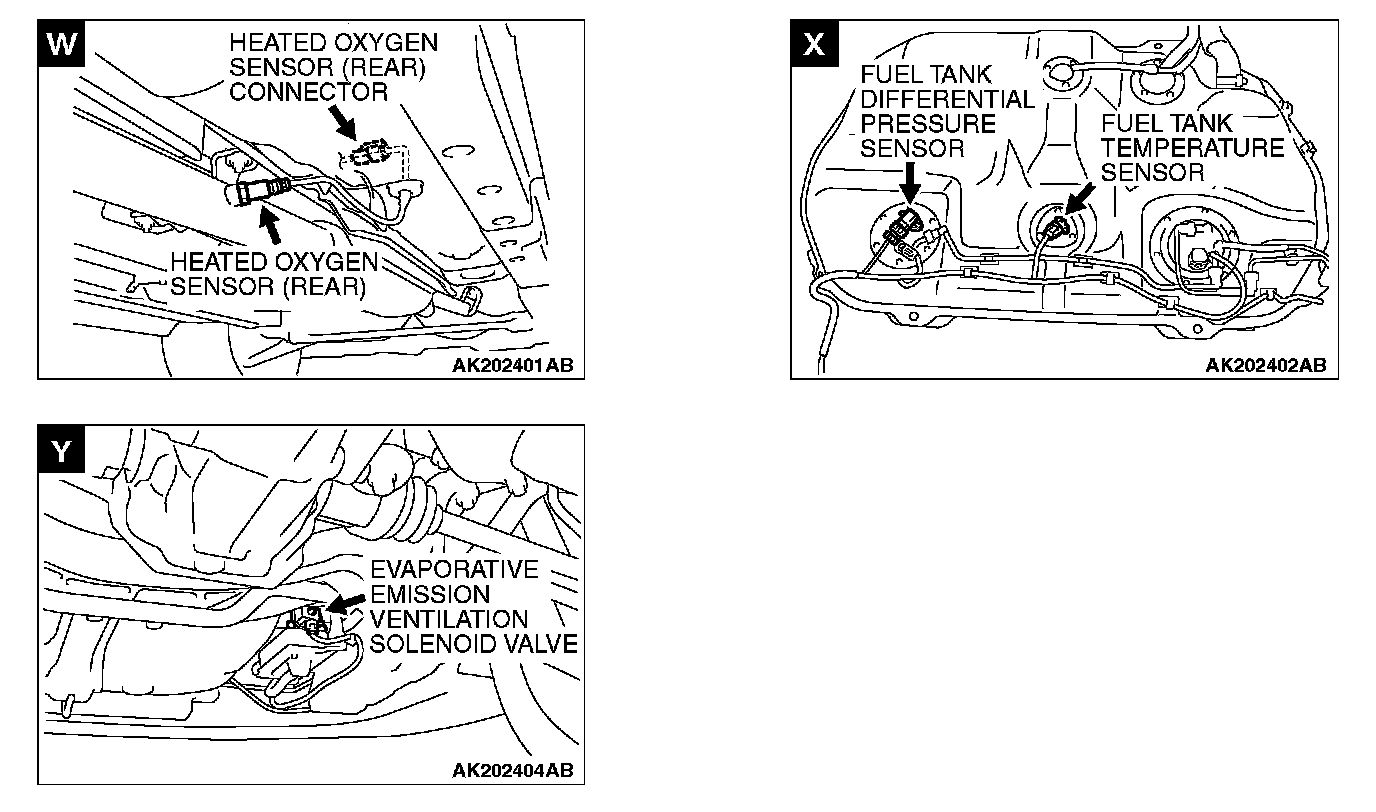 W

HEATED OXYGEN SENSOR (REAR) CONNECTOR

HEATED OXYGEN SENSOR (REAR)

AK202401AB

X

FUEL TANK DIFFERENTIAL PRESSURE SENSOR

FUEL TANK TEMPERATURE SENSOR

AK202402AB

Y

EVAPORATIVE EMISSION VENTILATION SOLENOID VALVE

AK202404AB