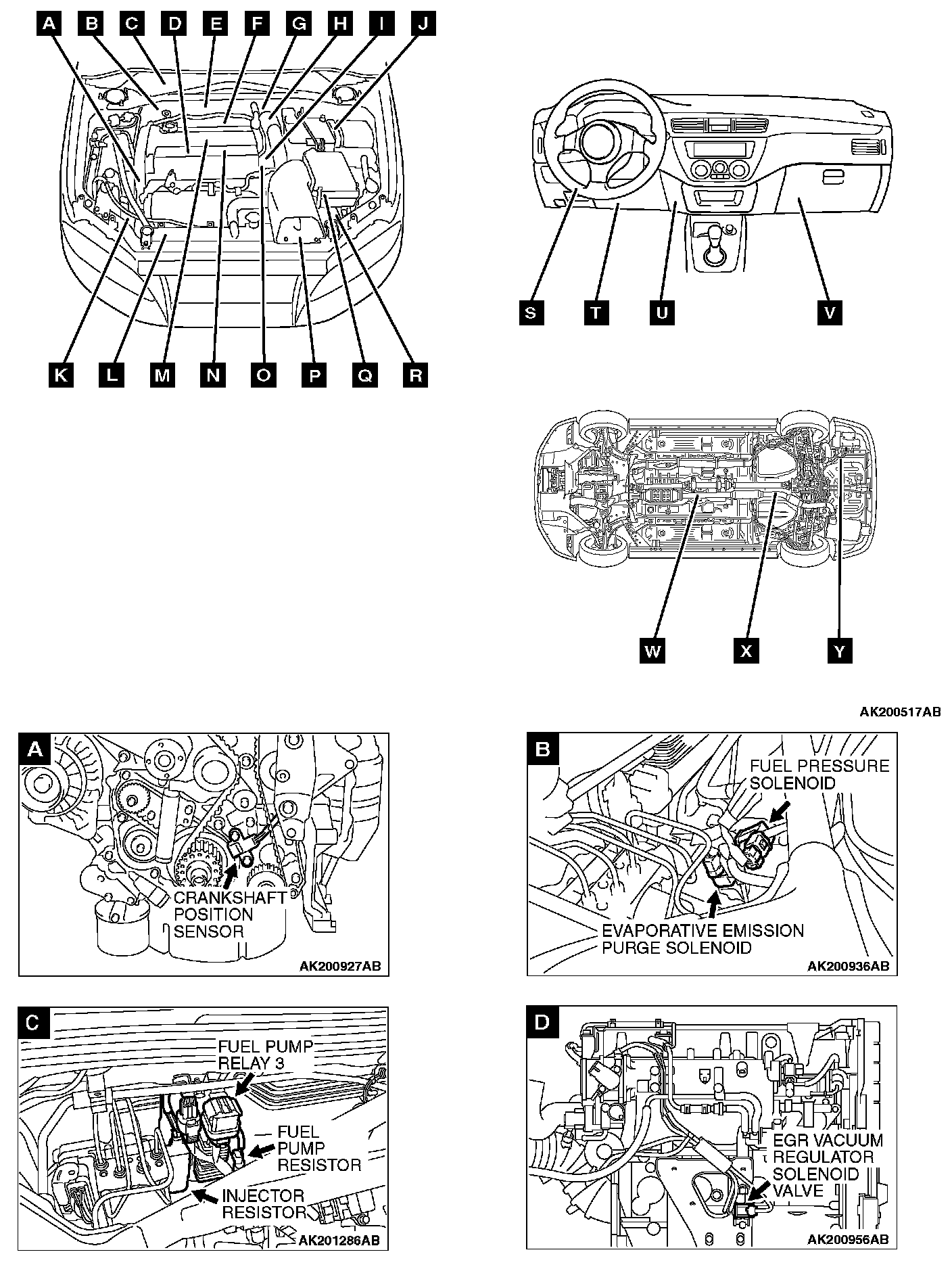 A B C D E F G H I J

K L M N O P Q R

S T U V

W X Y

AK200517AB

A

CRANKSHAFT POSITION SENSOR

AK200927AB

B

FUEL PRESSURE SOLENOID

EVAPORATIVE EMISSION PURGE SOLENOID

AK200936AB

C

FUEL PUMP RELAY 3

FUEL PUMP RESISTOR

INJECTOR RESISTOR

AK201286AB

D

EGR VACUUM REGULATOR SOLENOID VALVE

AK200956AB