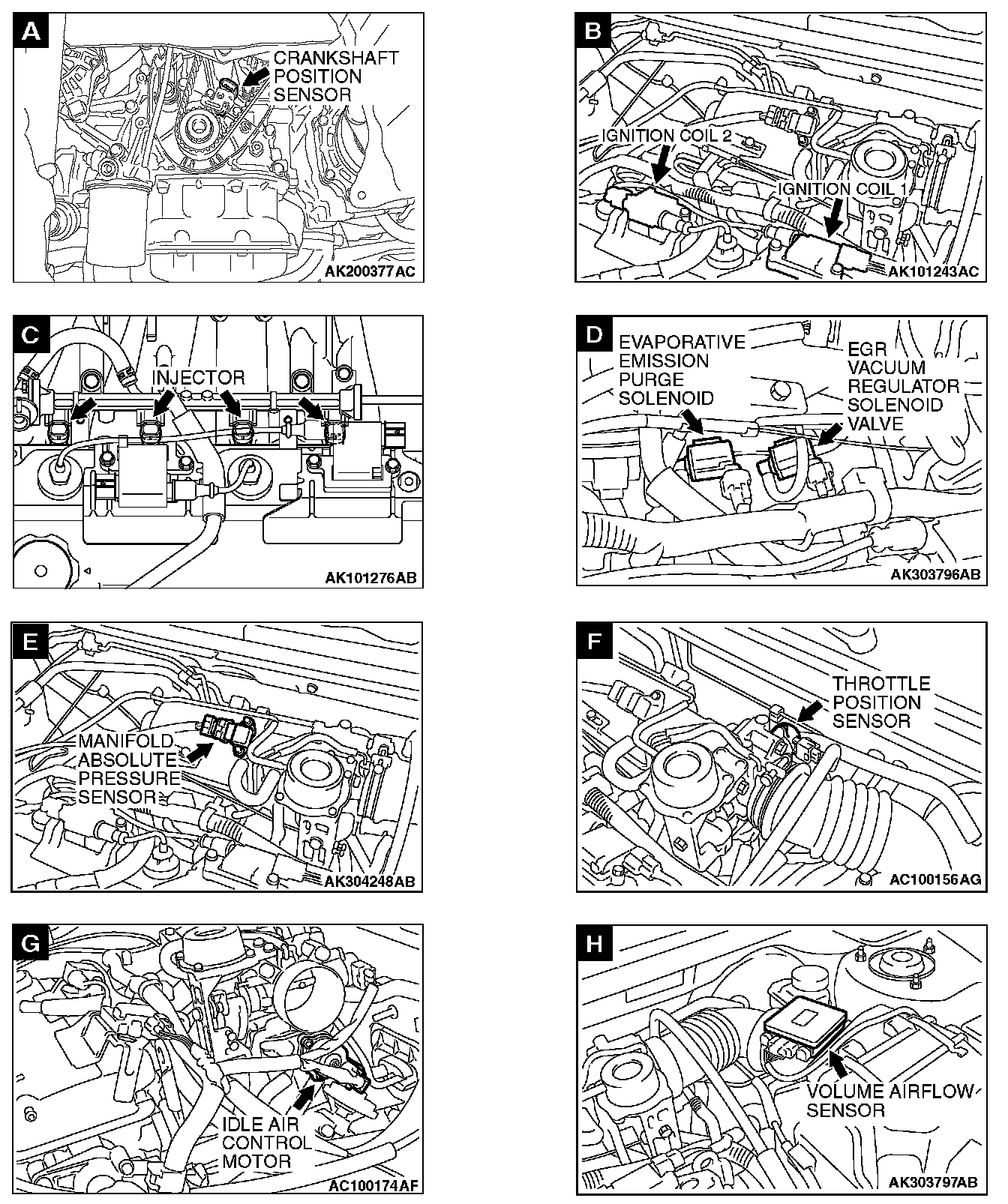 A
CRANKSHAFT POSITION SENSOR
AK200377AC

B
IGNITION COIL 2
IGNITION COIL 1
AK101243AC

C
INJECTOR
AK101276AB

D
EVAPORATIVE EMISSION PURGE SOLENOID
EGR VACUUM REGULATOR SOLENOID VALVE
AK303796AB

E
MANIFOLD ABSOLUTE PRESSURE SENSOR
AK304248AB

F
THROTTLE POSITION SENSOR
AC100156AG

G
IDLE AIR CONTROL MOTOR
AC100174AF

H
VOLUME AIRFLOW SENSOR
AK303797AB