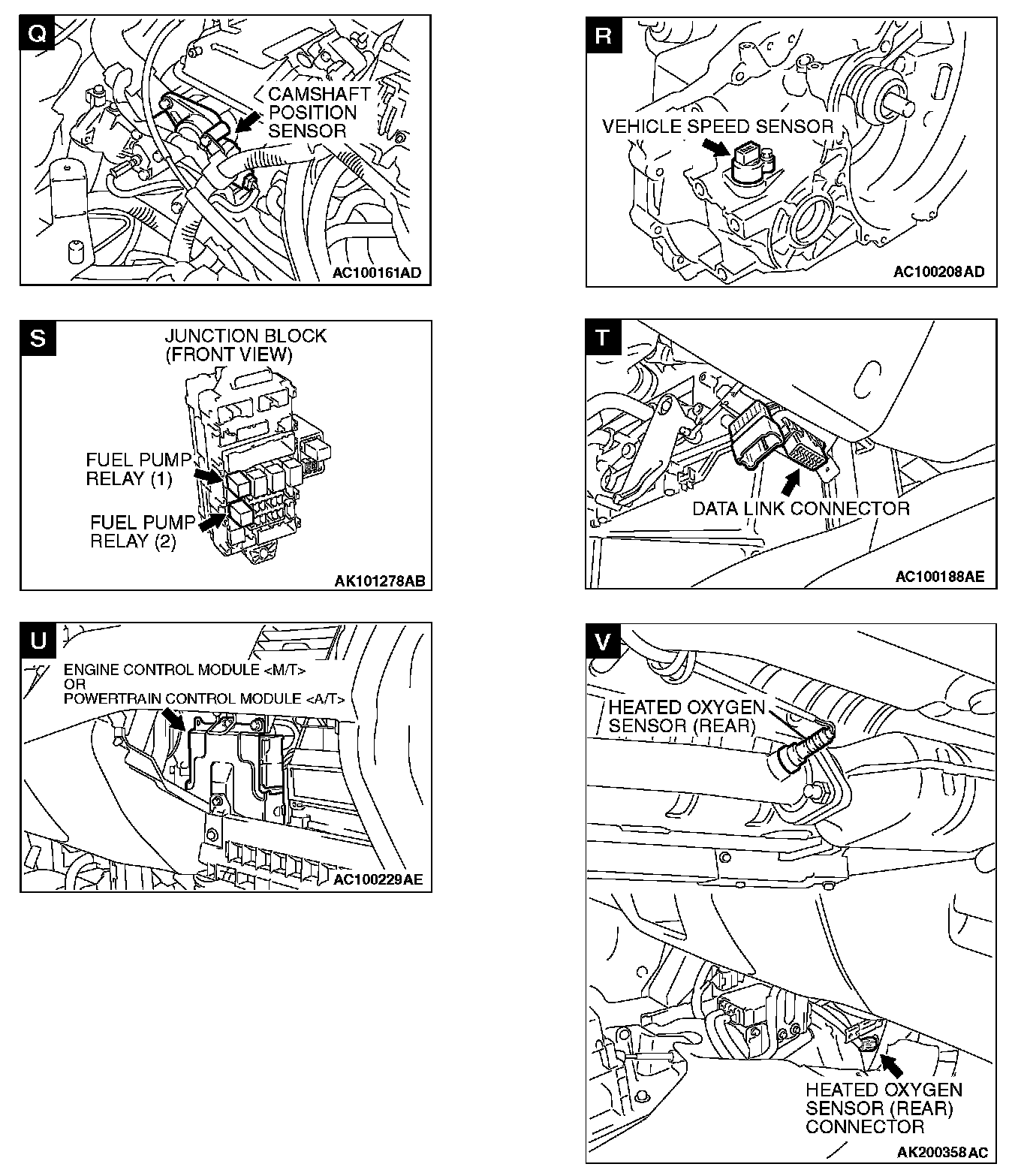 Q

CAMSHAFT POSITION SENSOR

AC100161AD

R

VEHICLE SPEED SENSOR

AC100208AD

S

JUNCTION BLOCK (FRONT VIEW)

FUEL PUMP RELAY (1)

FUEL PUMP RELAY (2)

AK101278AB

T

DATA LINK CONNECTOR

AC100188AE

U

ENGINE CONTROL MODULE <M/T> OR POWERTRAIN CONTROL MODULE <A/T>

AC100229AE

V

HEATED OXYGEN SENSOR (REAR)

HEATED OXYGEN SENSOR (REAR) CONNECTOR

AK200358AC