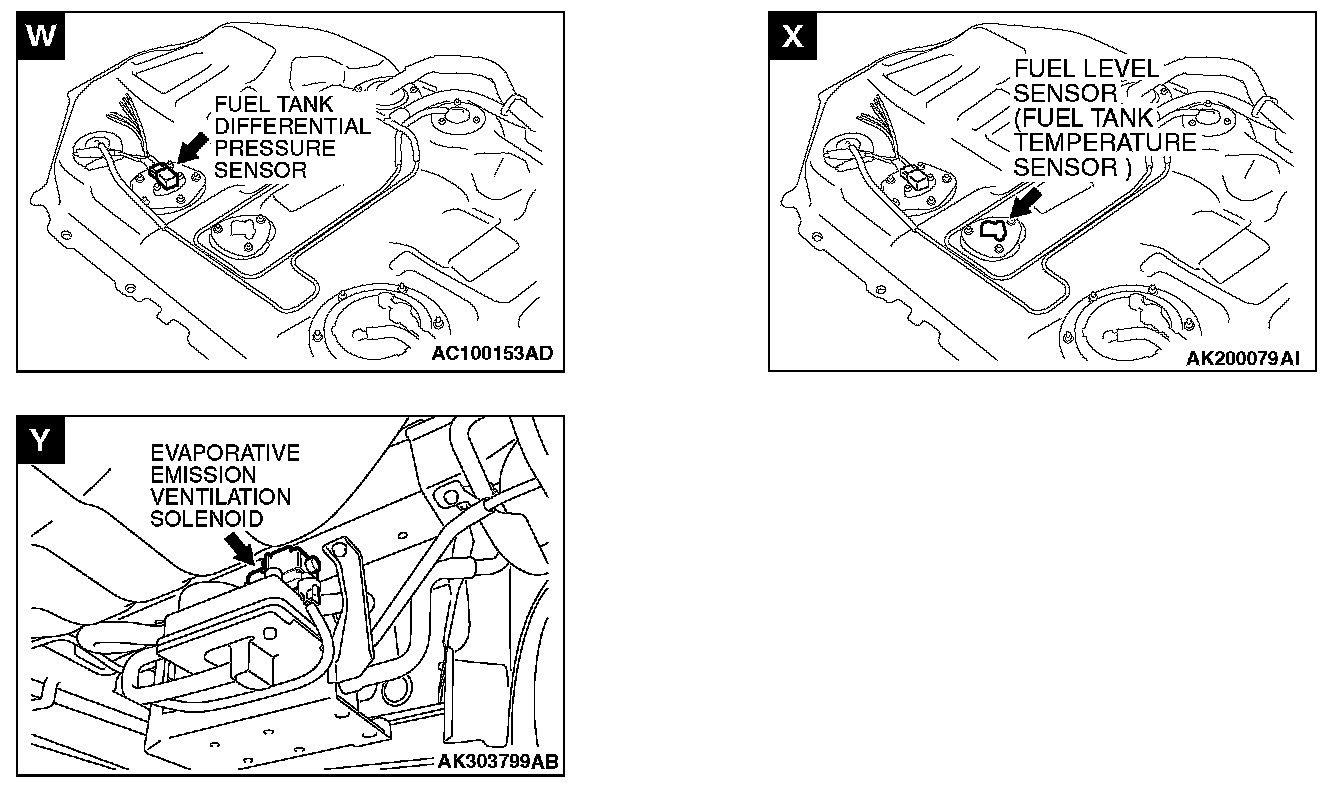 W

FUEL TANK DIFFERENTIAL PRESSURE SENSOR

AC100153AD

X

FUEL LEVEL SENSOR (FUEL TANK TEMPERATURE SENSOR )

AK200079AI

Y

EVAPORATIVE EMISSION VENTILATION SOLENOID

AK303799AB