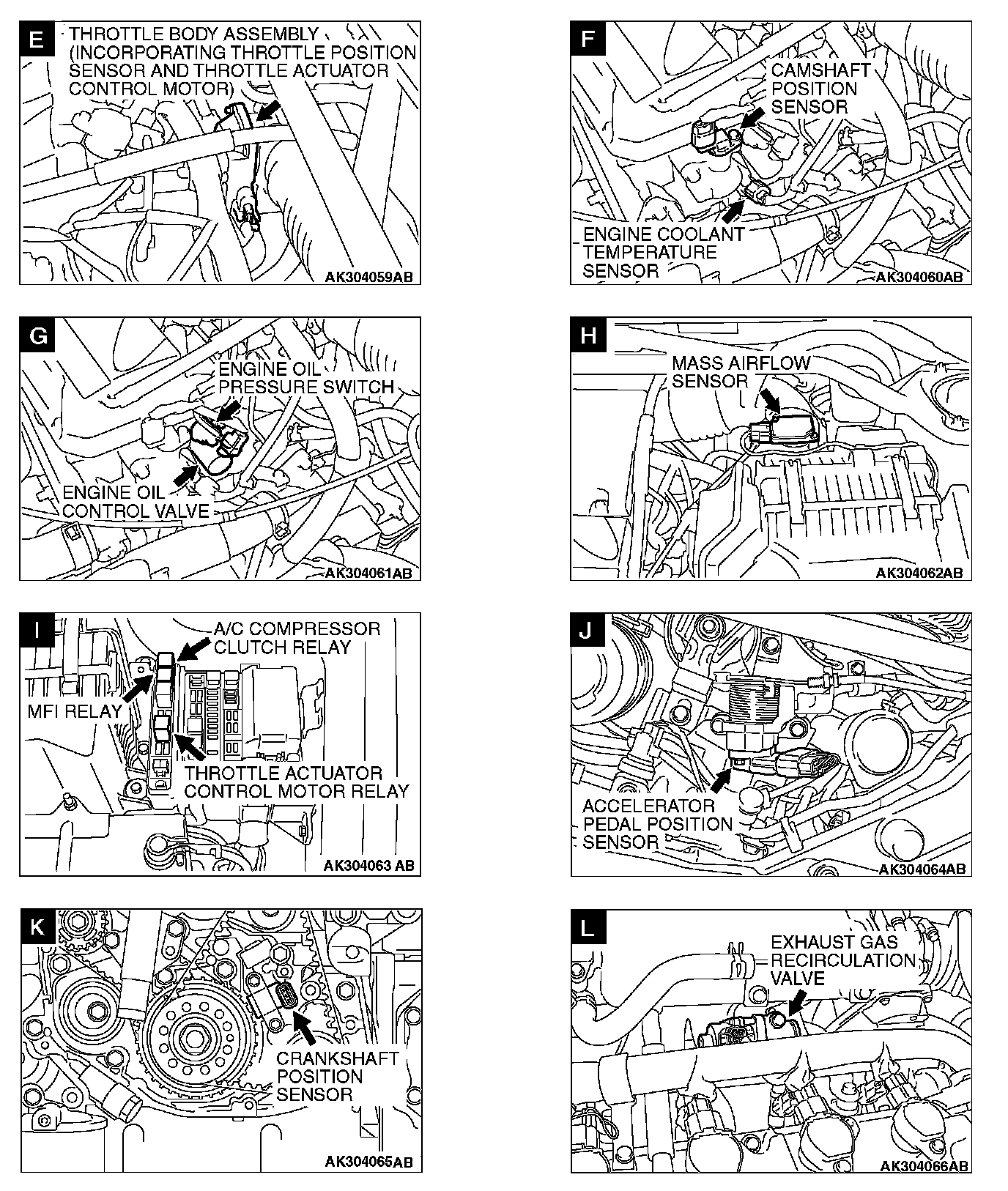 E
THROTTLE BODY ASSEMBLY (INCORPORATING THROTTLE POSITION SENSOR AND THROTTLE ACTUATOR CONTROL MOTOR)
AK304059AB

F
CAMSHAFT POSITION SENSOR
ENGINE COOLANT TEMPERATURE SENSOR
AK304060AB

G
ENGINE OIL PRESSURE SWITCH
ENGINE OIL CONTROL VALVE
AK304061AB

H
MASS AIRFLOW SENSOR
AK304062AB

I
A/C COMPRESSOR CLUTCH RELAY
MFI RELAY
THROTTLE ACTUATOR CONTROL MOTOR RELAY
AK304063 AB

J
ACCELERATOR PEDAL POSITION SENSOR
AK304064AB

K
CRANKSHAFT POSITION SENSOR
AK304065AB

L
EXHAUST GAS RECIRCULATION VALVE
AK304066AB