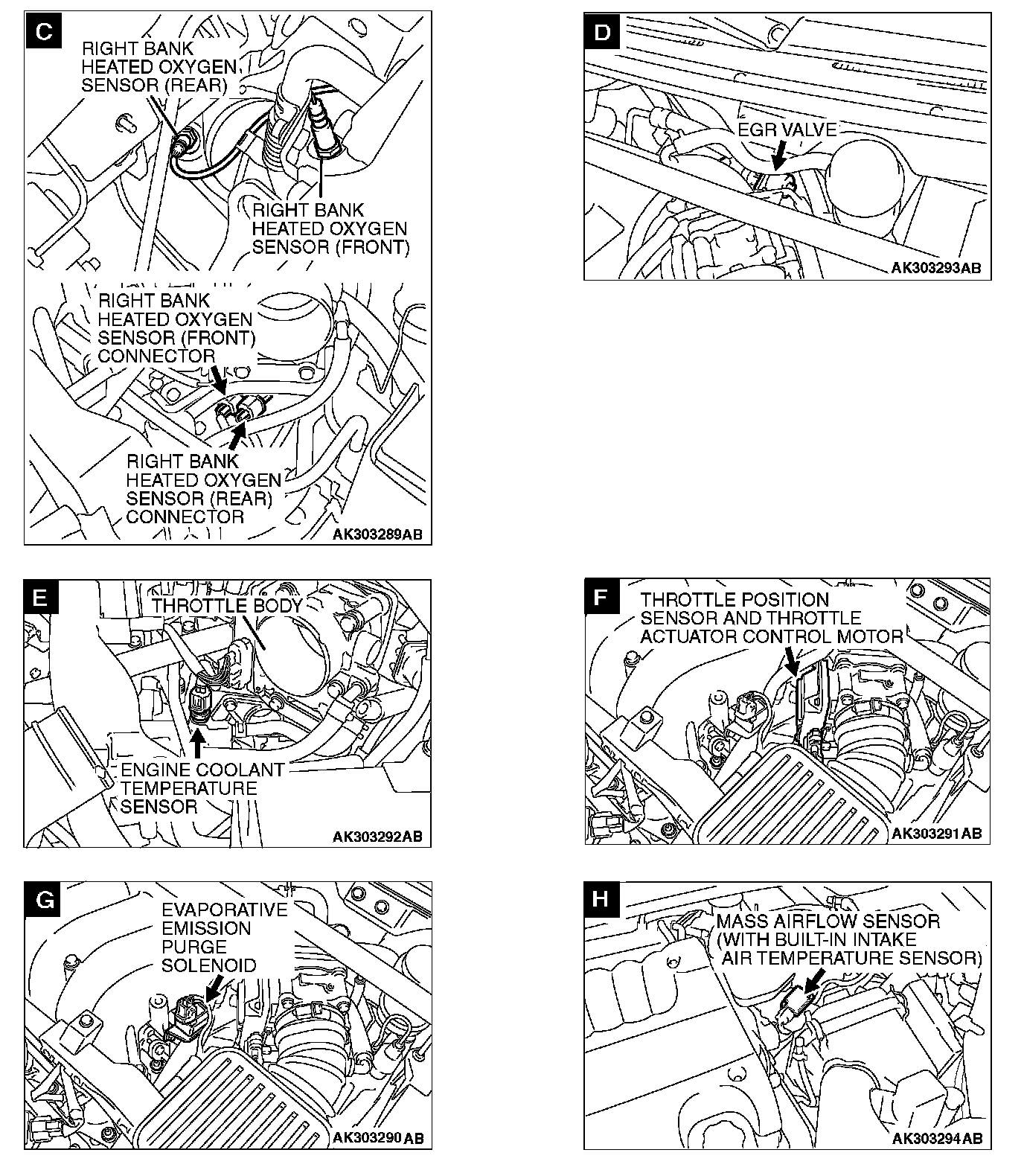 C

RIGHT BANK HEATED OXYGEN SENSOR (REAR)

RIGHT BANK HEATED OXYGEN SENSOR (FRONT)

RIGHT BANK HEATED OXYGEN SENSOR (FRONT) CONNECTOR

RIGHT BANK HEATED OXYGEN SENSOR (REAR) CONNECTOR

AK303289AB

D

EGR VALVE

AK303293AB

E

THROTTLE BODY

ENGINE COOLANT TEMPERATURE SENSOR

AK303292AB

F

THROTTLE POSITION SENSOR AND THROTTLE ACTUATOR CONTROL MOTOR

AK303291AB

G

EVAPORATIVE EMISSION PURGE SOLENOID

AK303290AB

H

MASS AIRFLOW SENSOR (WITH BUILT-IN INTAKE AIR TEMPERATURE SENSOR)

AK303294AB