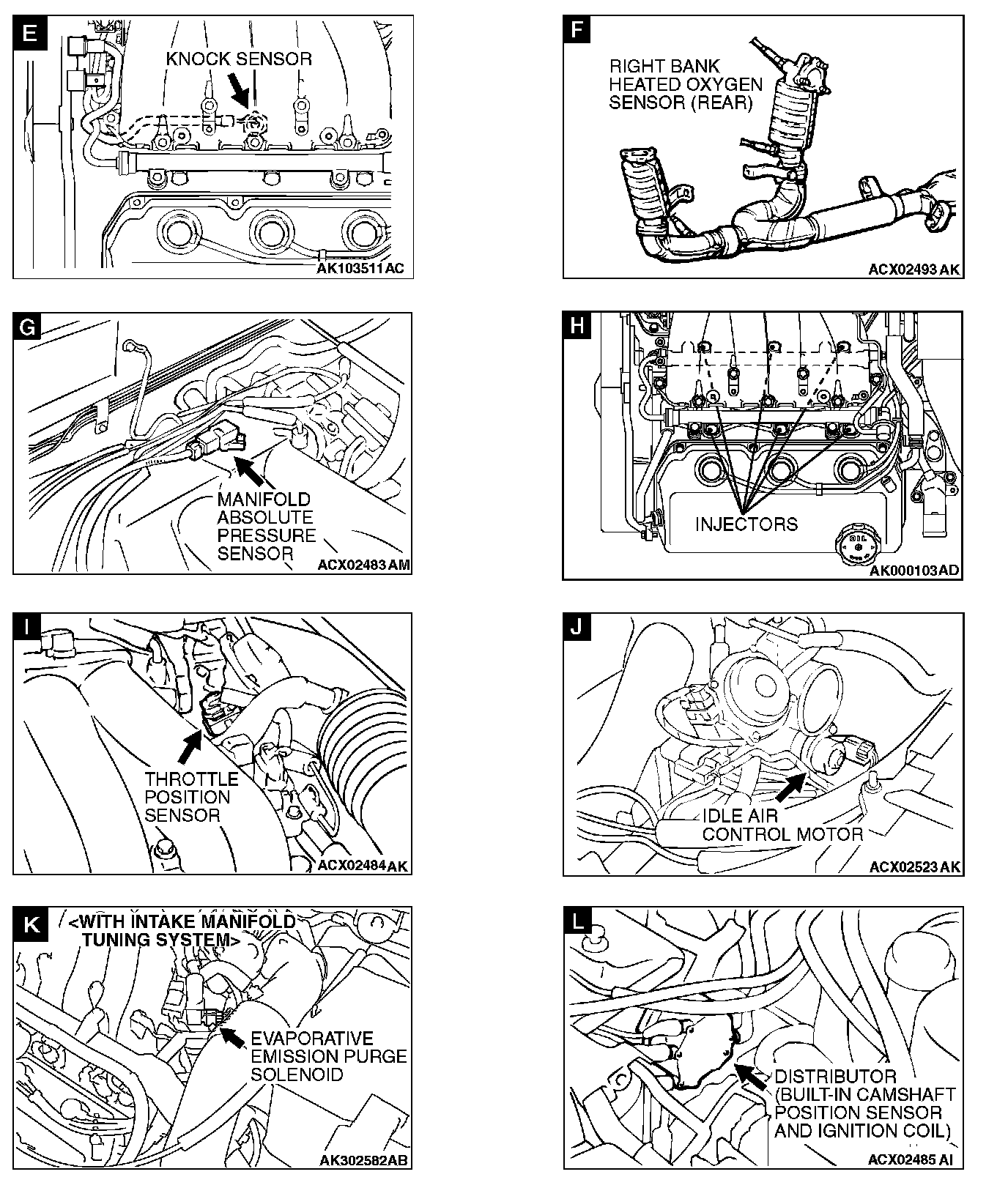 E
KNOCK SENSOR
AK103511AC

F
RIGHT BANK HEATED OXYGEN SENSOR (REAR)
ACX02493AK

G
MANIFOLD ABSOLUTE PRESSURE SENSOR
ACX02483AM

H
INJECTORS
OIL
AK000103AD

I
THROTTLE POSITION SENSOR
ACX02484AK

J
IDLE AIR CONTROL MOTOR
ACX02523AK

K
<WITH INTAKE MANIFOLD TUNING SYSTEM>
EVAPORATIVE EMISSION PURGE SOLENOID
AK302582AB

L
DISTRIBUTOR (BUILT-IN CAMSHAFT POSITION SENSOR AND IGNITION COIL)
ACX02485AI