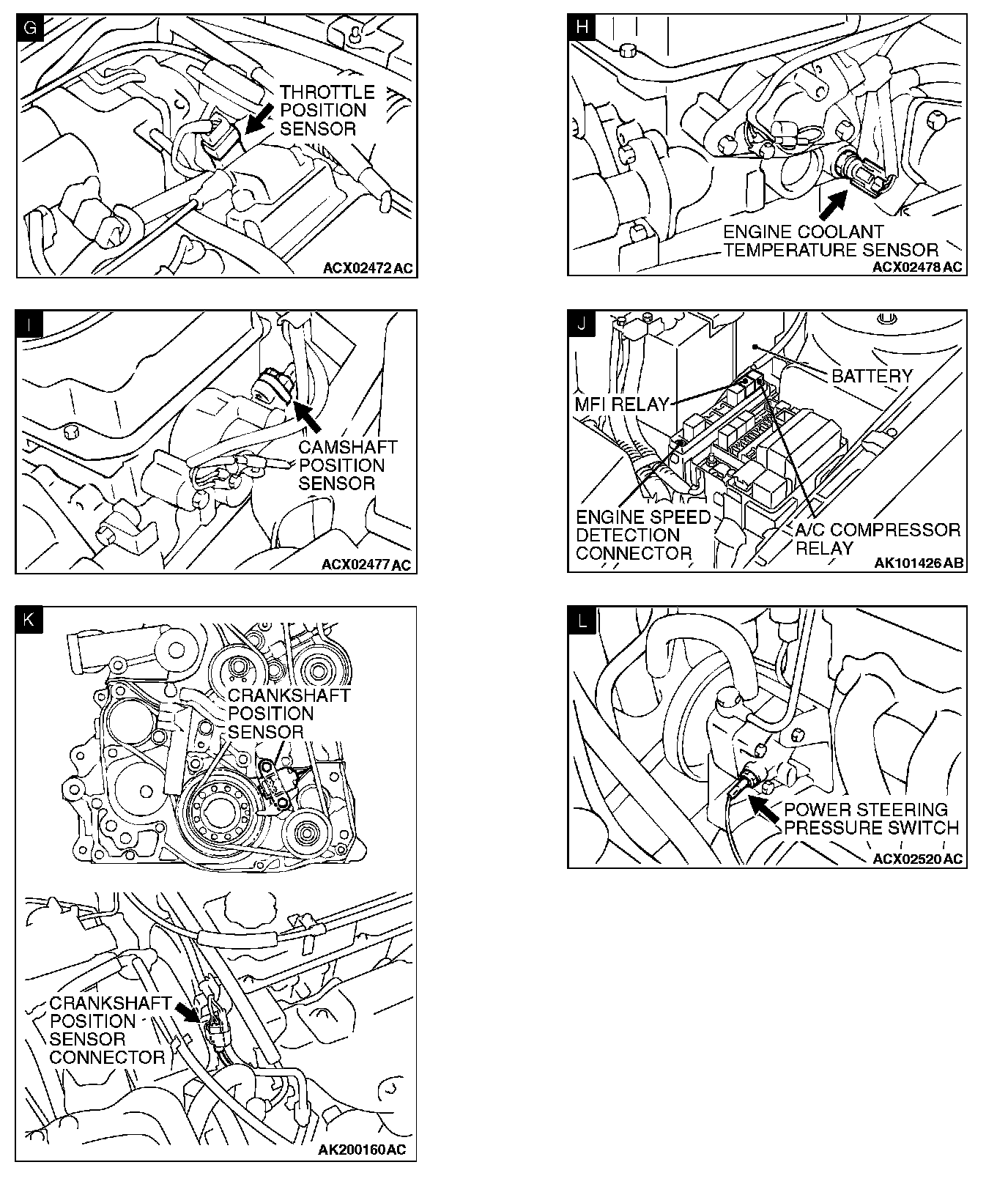 G

THROTTLE POSITION SENSOR

ACX02472 AC

H

ENGINE COOLANT TEMPERATURE SENSOR

ACX02478 AC

I

CAMSHAFT POSITION SENSOR

ACX02477 AC

J

BATTERY

MFI RELAY

ENGINE SPEED DETECTION CONNECTOR

A/C COMPRESSOR RELAY

AK101426 AB

K

CRANKSHAFT POSITION SENSOR

CRANKSHAFT POSITION SENSOR CONNECTOR

AK200160 AC

L

POWER STEERING PRESSURE SWITCH

ACX02520 AC