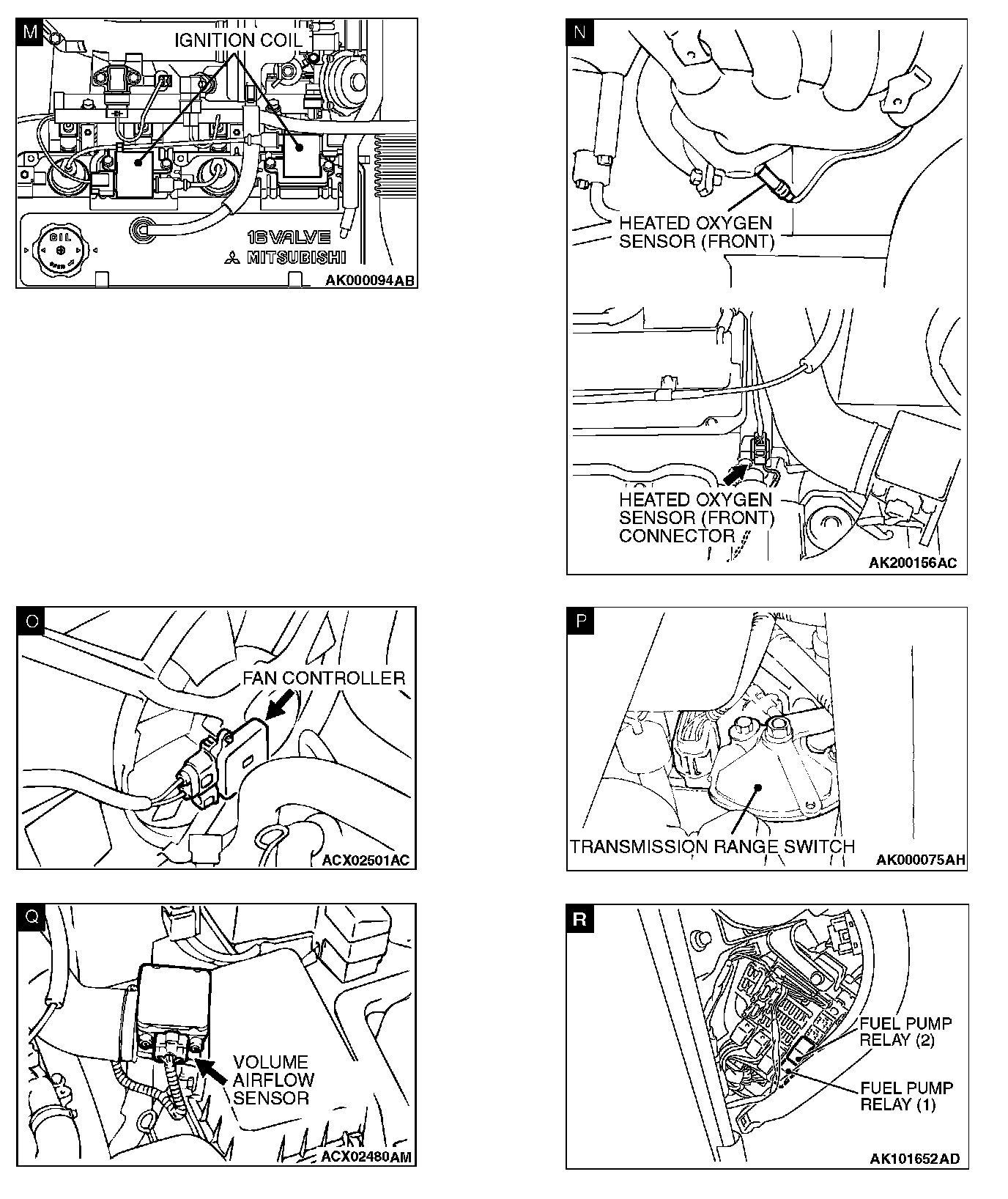 M

IGNITION COIL

OIL

16VALVE

MITSUBISHI

AK000094AB

N

HEATED OXYGEN SENSOR (FRONT)

HEATED OXYGEN SENSOR (FRONT) CONNECTOR

AK200156AC

O

FAN CONTROLLER

ACX02501AC

P

TRANSMISSION RANGE SWITCH

AK000075AH

Q

VOLUME AIRFLOW SENSOR

ACX02480AM

R

FUEL PUMP RELAY (2)

FUEL PUMP RELAY (1)

AK101652AD