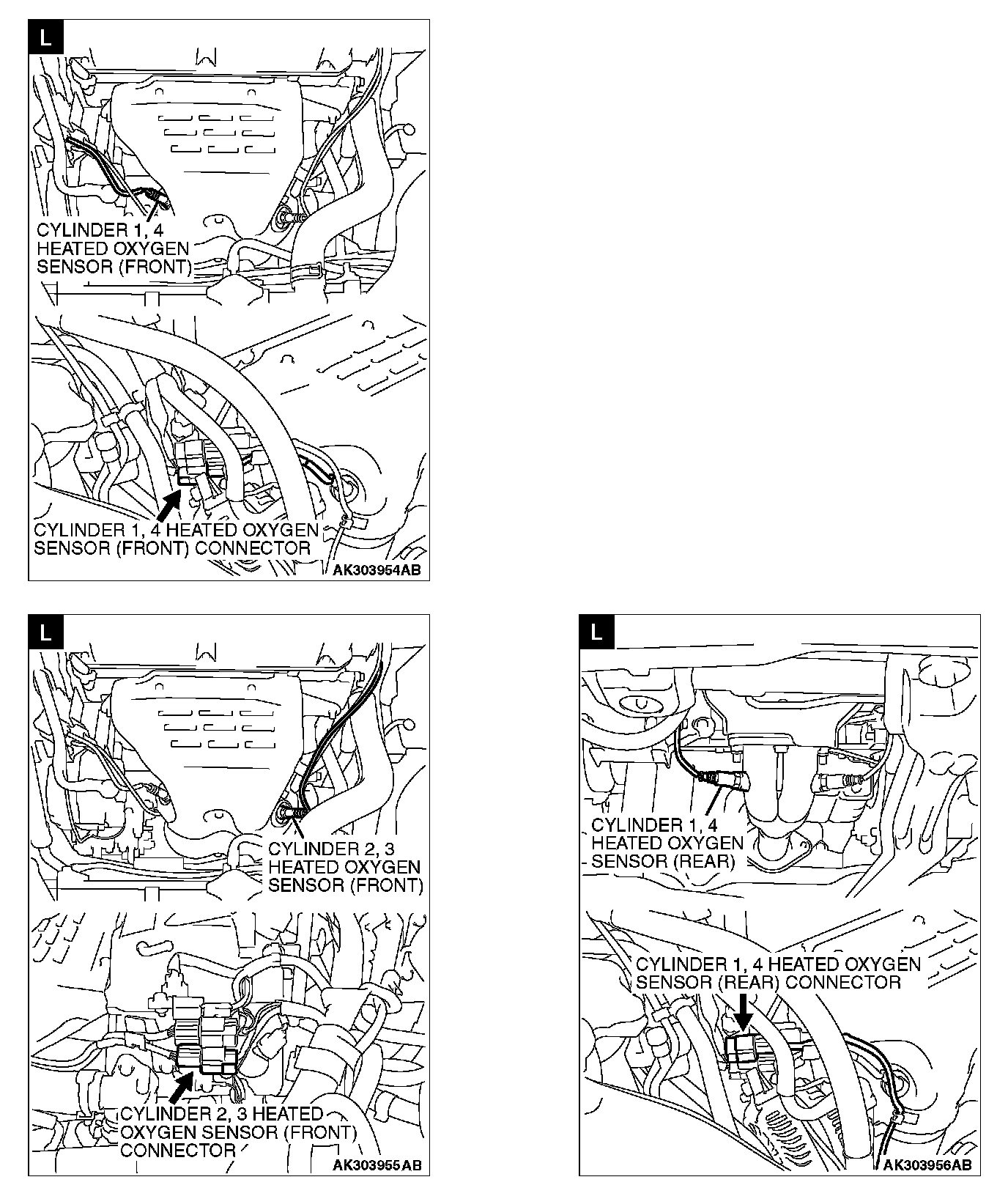 L

CYLINDER 1, 4 HEATED OXYGEN SENSOR (FRONT)

CYLINDER 1, 4 HEATED OXYGEN SENSOR (FRONT) CONNECTOR

AK303954AB

L

CYLINDER 2, 3 HEATED OXYGEN SENSOR (FRONT)

CYLINDER 2, 3 HEATED OXYGEN SENSOR (FRONT) CONNECTOR

AK303955AB

L

CYLINDER 1, 4 HEATED OXYGEN SENSOR (REAR)

CYLINDER 1, 4 HEATED OXYGEN SENSOR (REAR) CONNECTOR

AK303956AB