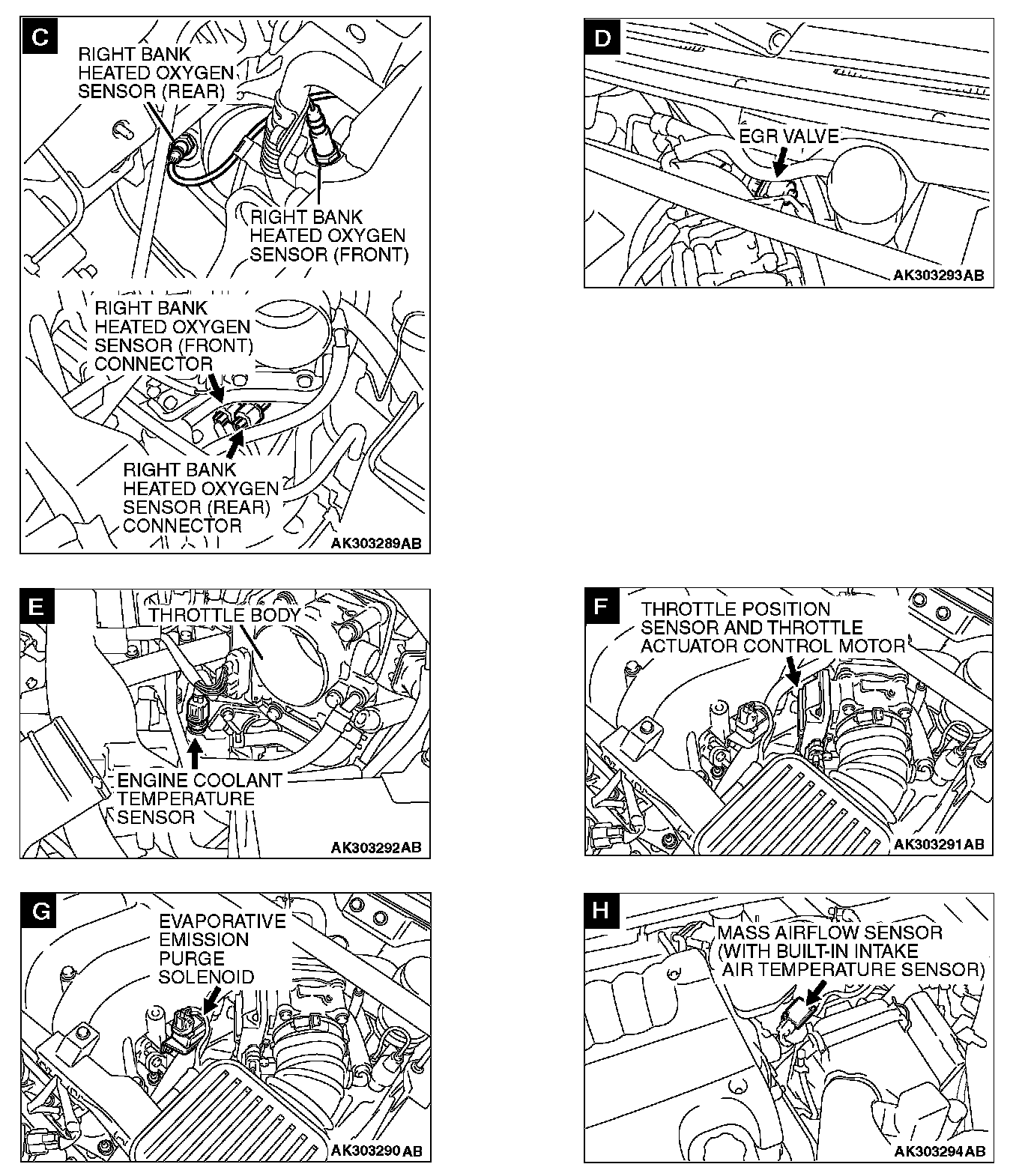 C

RIGHT BANK HEATED OXYGEN SENSOR (REAR)

RIGHT BANK HEATED OXYGEN SENSOR (FRONT)

RIGHT BANK HEATED OXYGEN SENSOR (FRONT) CONNECTOR

RIGHT BANK HEATED OXYGEN SENSOR (REAR) CONNECTOR

AK303289AB

D

EGR VALVE

AK303293AB

E

THROTTLE BODY

ENGINE COOLANT TEMPERATURE SENSOR

AK303292AB

F

THROTTLE POSITION SENSOR AND THROTTLE ACTUATOR CONTROL MOTOR

AK303291AB

G

EVAPORATIVE EMISSION PURGE SOLENOID

AK303290AB

H

MASS AIRFLOW SENSOR (WITH BUILT-IN INTAKE AIR TEMPERATURE SENSOR)

AK303294AB