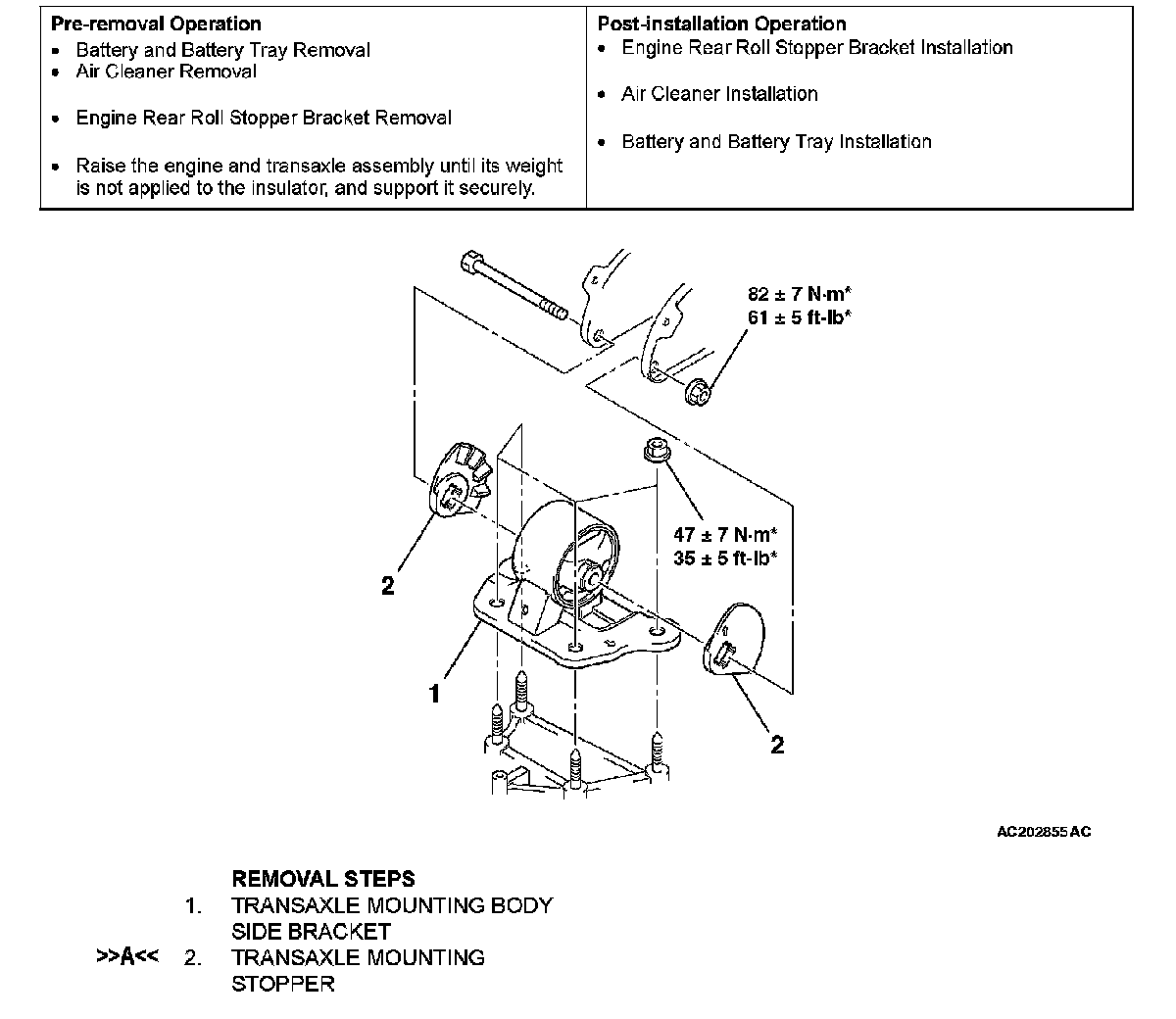 | Pre-removal Operation | Post-installation Operation |
|---|---|
| • Battery and Battery Tray Removal<br>• Air Cleaner Removal<br>• Engine Rear Roll Stopper Bracket Removal<br>• Raise the engine and transaxle assembly until its weight is not applied to the insulator, and support it securely. | • Engine Rear Roll Stopper Bracket Installation<br>• Air Cleaner Installation<br>• Battery and Battery Tray Installation |

82 ± 7 N·m*
61 ± 5 ft-lb*

47 ± 7 N·m*
35 ± 5 ft-lb*

2

1

2

AC202855 AC

REMOVAL STEPS
1. TRANSAXLE MOUNTING BODY SIDE BRACKET
>>A<< 2. TRANSAXLE MOUNTING STOPPER