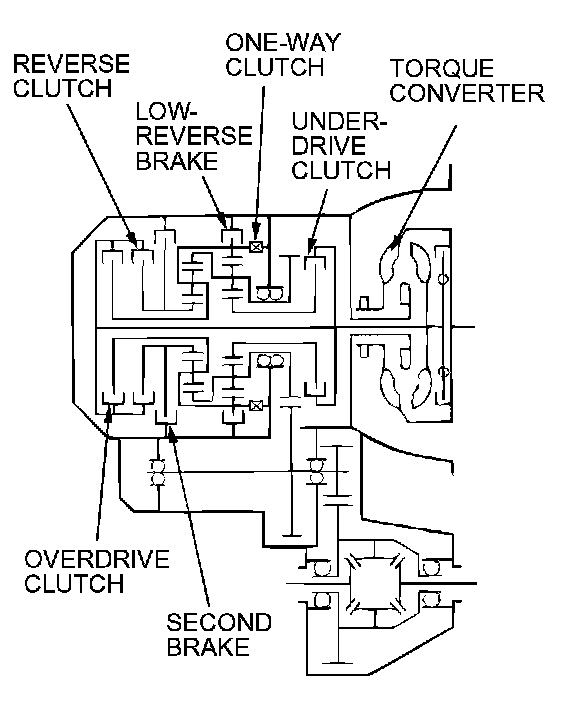 REVERSE CLUTCH

ONE-WAY CLUTCH

TORQUE CONVERTER

LOW-REVERSE BRAKE

UNDER-DRIVE CLUTCH

OVERDRIVE CLUTCH

SECOND BRAKE