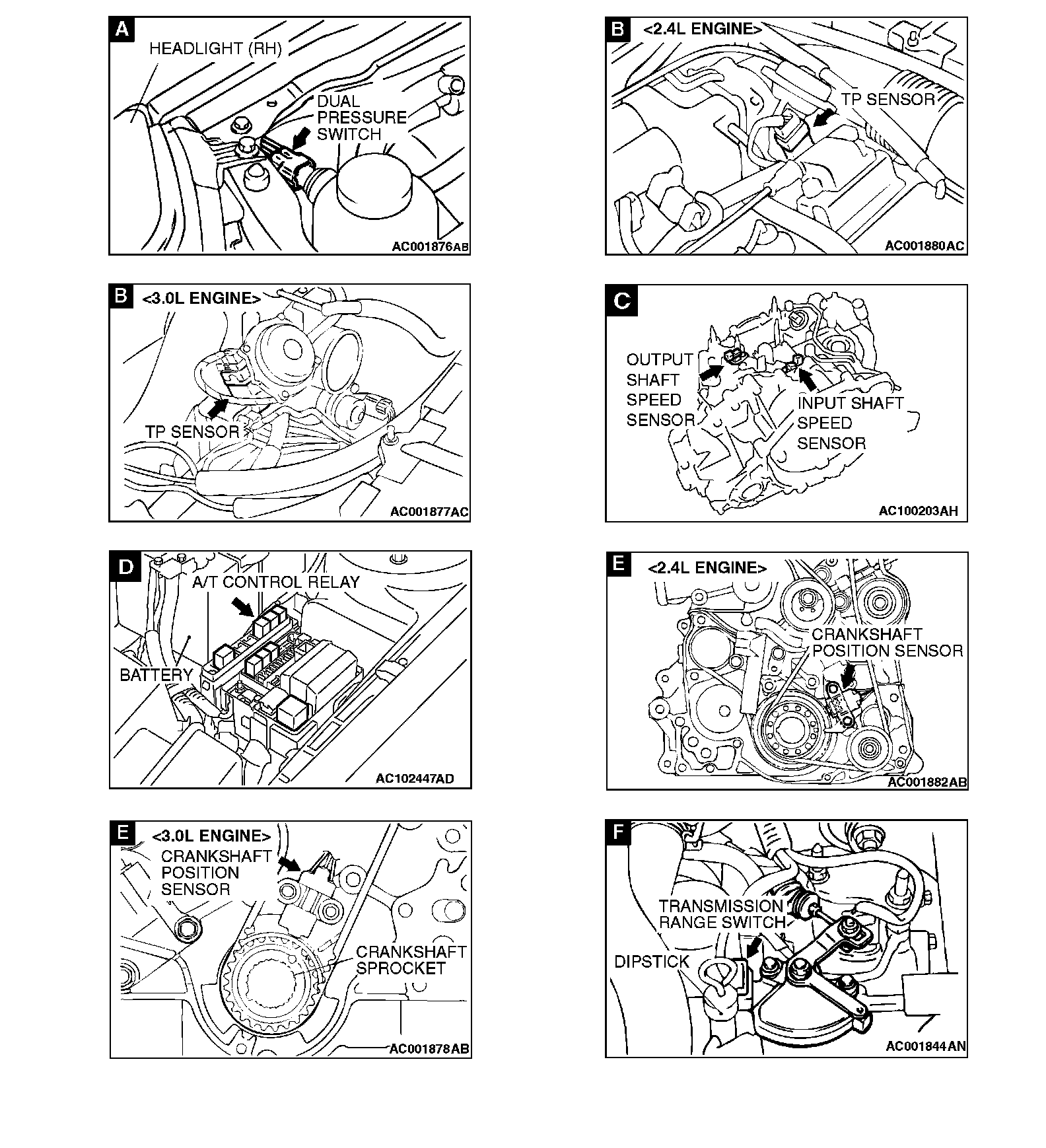 A
HEADLIGHT (RH)
DUAL PRESSURE SWITCH
AC001876AB

B <2.4L ENGINE>
TP SENSOR
AC001880AC

B <3.0L ENGINE>
TP SENSOR
AC001877AC

C
OUTPUT SHAFT SPEED SENSOR
INPUT SHAFT SPEED SENSOR
AC100203AH

D
A/T CONTROL RELAY
BATTERY
AC102447AD

E <2.4L ENGINE>
CRANKSHAFT POSITION SENSOR
AC001882AB

E <3.0L ENGINE>
CRANKSHAFT POSITION SENSOR
CRANKSHAFT SPROCKET
AC001878AB

F
TRANSMISSION RANGE SWITCH
DIPSTICK
AC001844AN