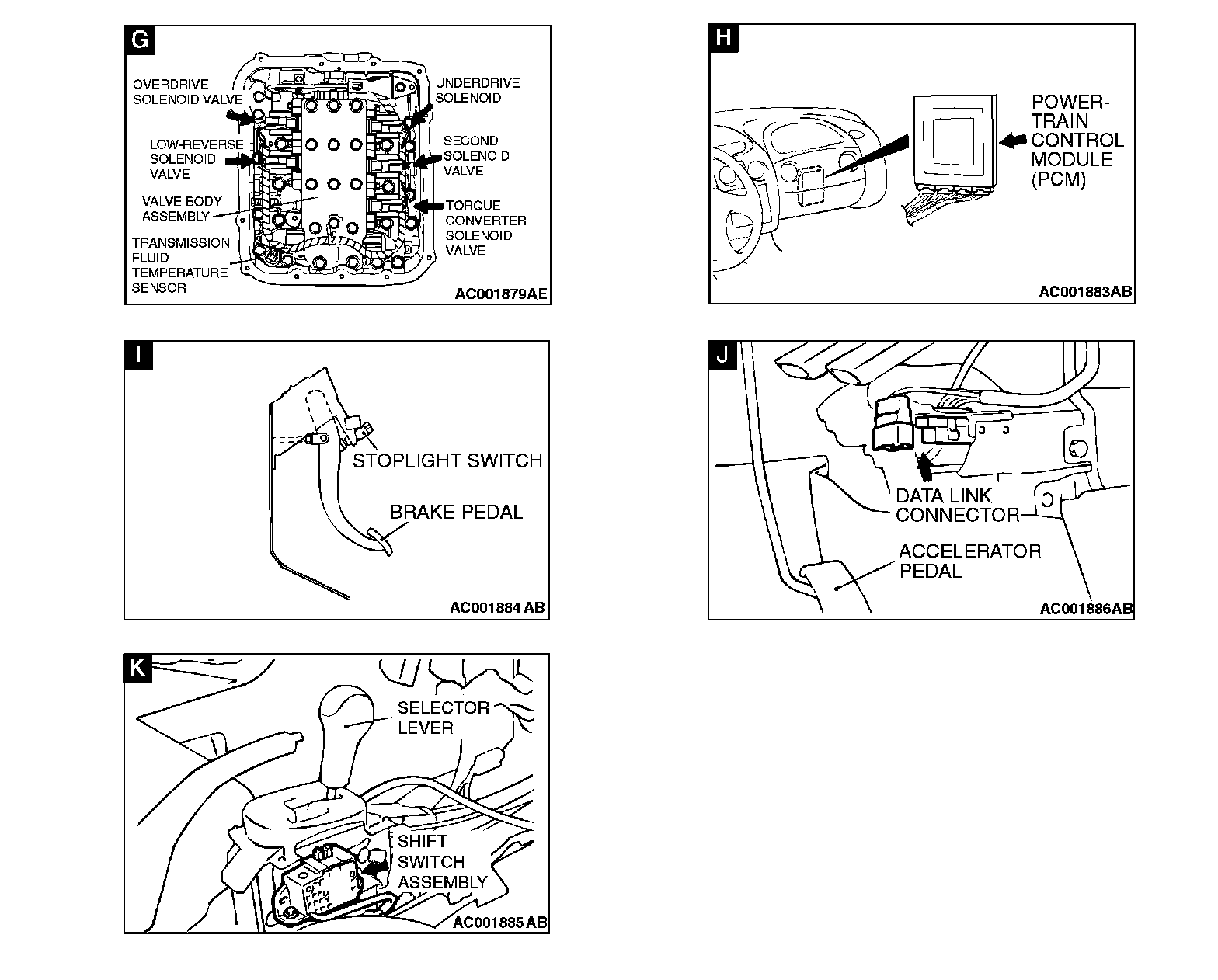 G

OVERDRIVE SOLENOID VALVE

LOW-REVERSE SOLENOID VALVE

VALVE BODY ASSEMBLY

TRANSMISSION FLUID TEMPERATURE SENSOR

UNDERDRIVE SOLENOID

SECOND SOLENOID VALVE

TORQUE CONVERTER SOLENOID VALVE

AC001879AE

H

POWER-TRAIN CONTROL MODULE (PCM)

AC001883AB

I

STOPLIGHT SWITCH

BRAKE PEDAL

AC001884 AB

J

DATA LINK CONNECTOR

ACCELERATOR PEDAL

AC001886AB

K

SELECTOR LEVER

SHIFT SWITCH ASSEMBLY

AC001885 AB