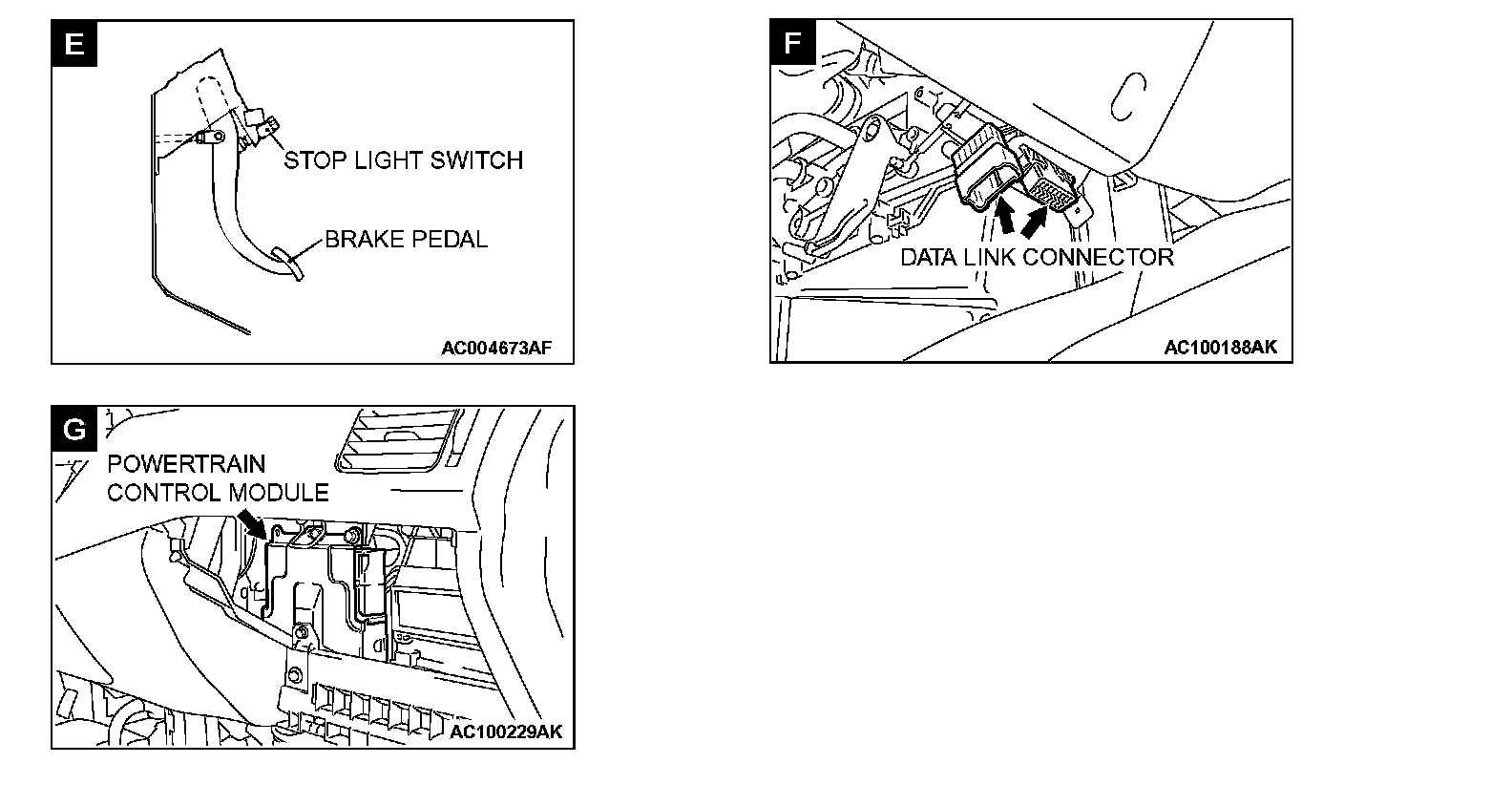 E

STOP LIGHT SWITCH

BRAKE PEDAL

AC004673AF

F

DATA LINK CONNECTOR

AC100188AK

G

POWERTRAIN CONTROL MODULE

AC100229AK