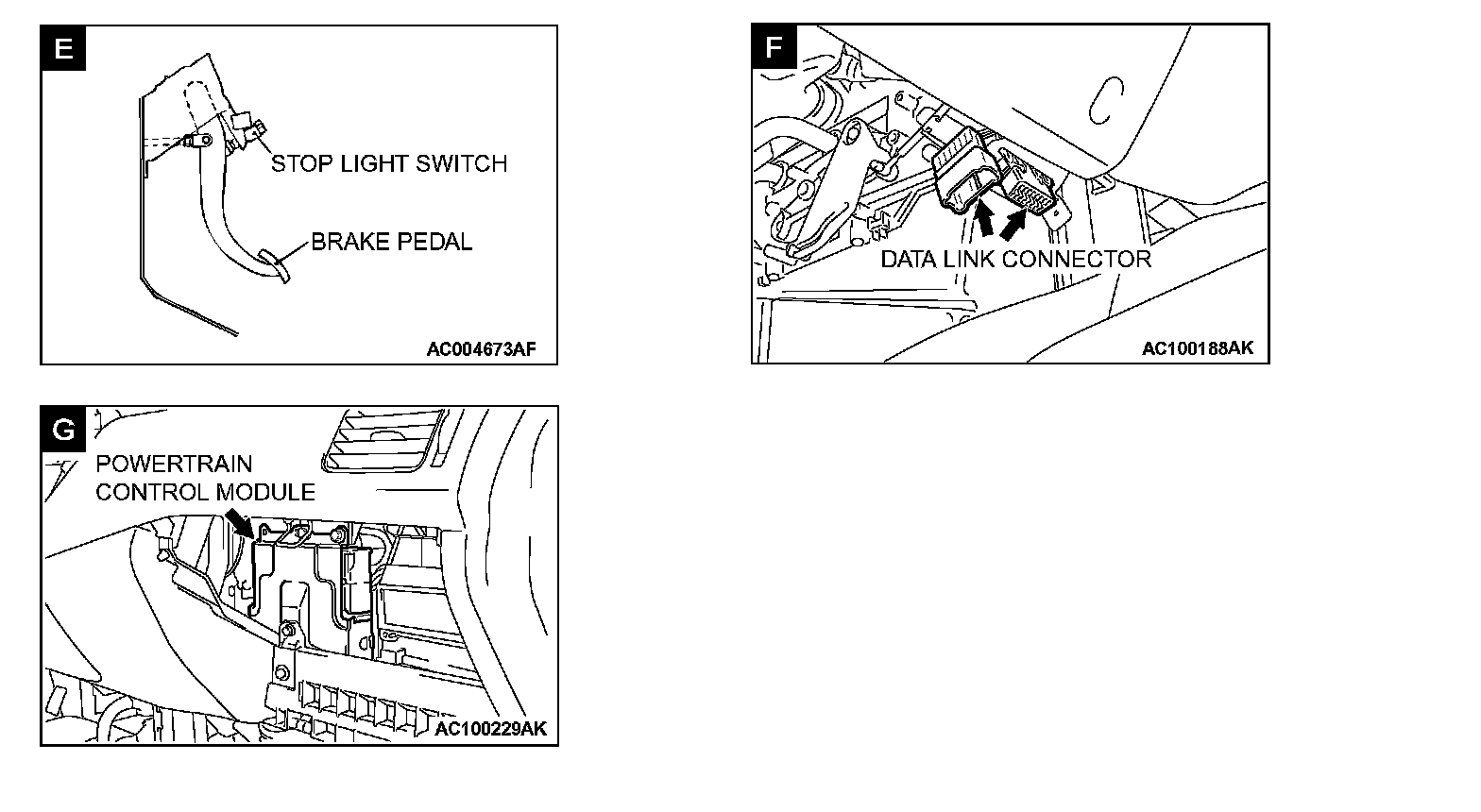 E

STOP LIGHT SWITCH

BRAKE PEDAL

AC004673AF

F

DATA LINK CONNECTOR

AC100188AK

G

POWERTRAIN CONTROL MODULE

AC100229AK