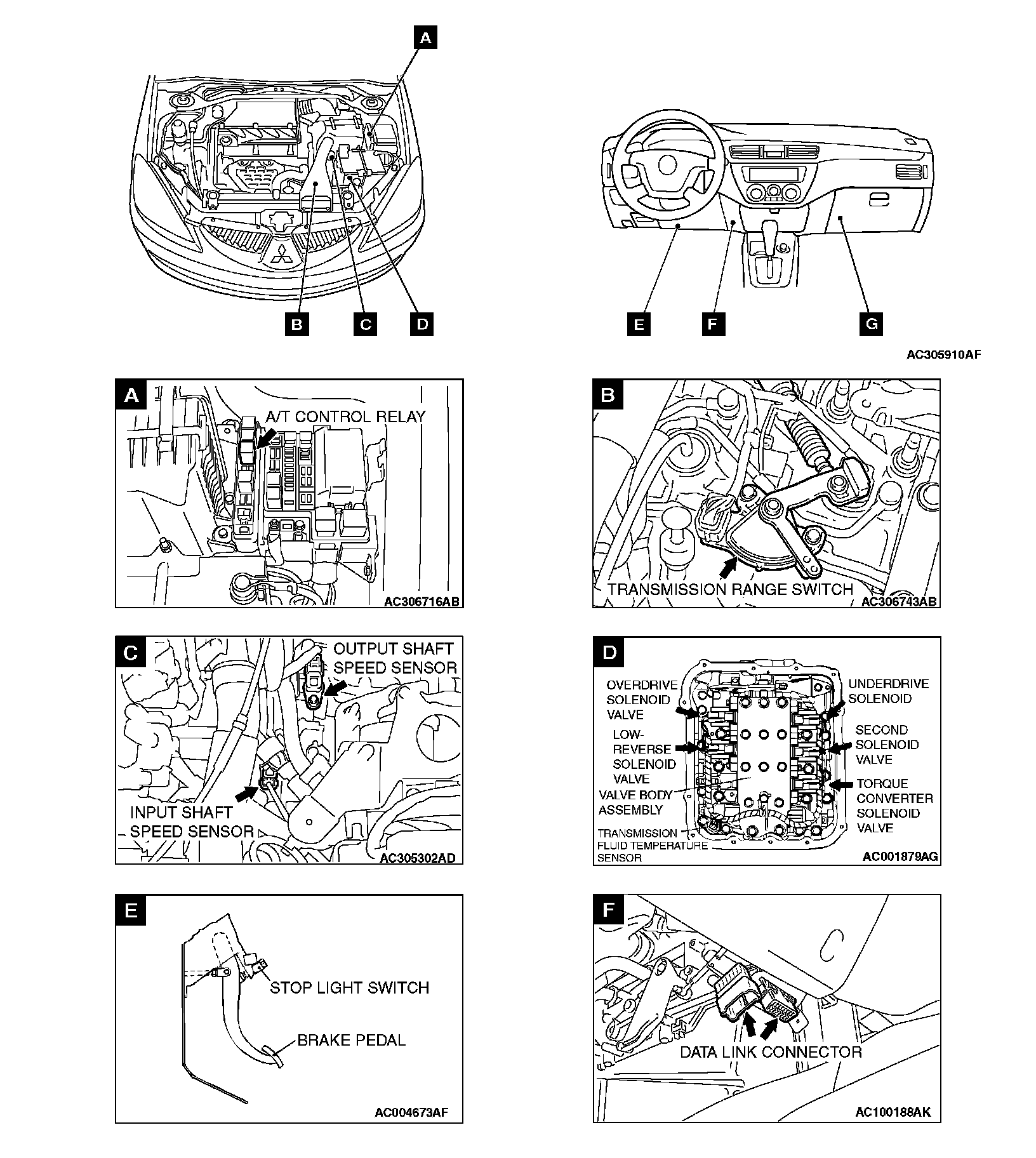 A

B C D

E F G

AC305910AF

A

A/T CONTROL RELAY

AC306716AB

B

TRANSMISSION RANGE SWITCH

AC306743AB

C

OUTPUT SHAFT SPEED SENSOR

INPUT SHAFT SPEED SENSOR

AC305302AD

D

OVERDRIVE SOLENOID VALVE

LOW-REVERSE SOLENOID VALVE

VALVE BODY ASSEMBLY

TRANSMISSION FLUID TEMPERATURE SENSOR

UNDERDRIVE SOLENOID

SECOND SOLENOID VALVE

TORQUE CONVERTER SOLENOID VALVE

AC001879AG

E

STOP LIGHT SWITCH

BRAKE PEDAL

AC004673AF

F

DATA LINK CONNECTOR

AC100188AK