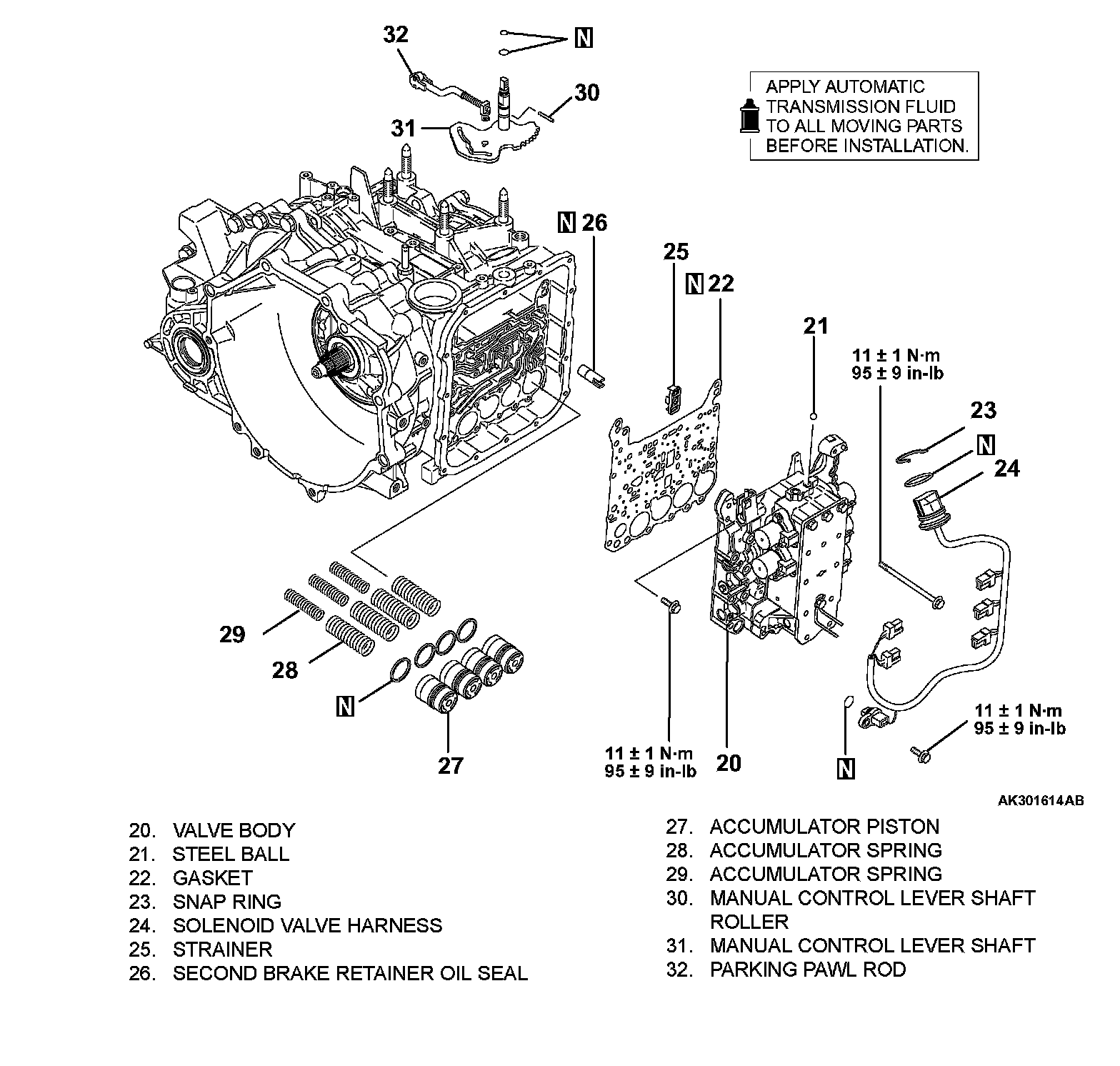 32
N
30
31
APPLY AUTOMATIC TRANSMISSION FLUID TO ALL MOVING PARTS BEFORE INSTALLATION.
N 26
25
N 22
21
11 ± 1 N·m
95 ± 9 in-lb
23
N
24
29
28
N
27
11 ± 1 N·m
95 ± 9 in-lb
20
N
11 ± 1 N·m
95 ± 9 in-lb
AK301614AB

20. VALVE BODY
21. STEEL BALL
22. GASKET
23. SNAP RING
24. SOLENOID VALVE HARNESS
25. STRAINER
26. SECOND BRAKE RETAINER OIL SEAL

27. ACCUMULATOR PISTON
28. ACCUMULATOR SPRING
29. ACCUMULATOR SPRING
30. MANUAL CONTROL LEVER SHAFT ROLLER
31. MANUAL CONTROL LEVER SHAFT
32. PARKING PAWL ROD