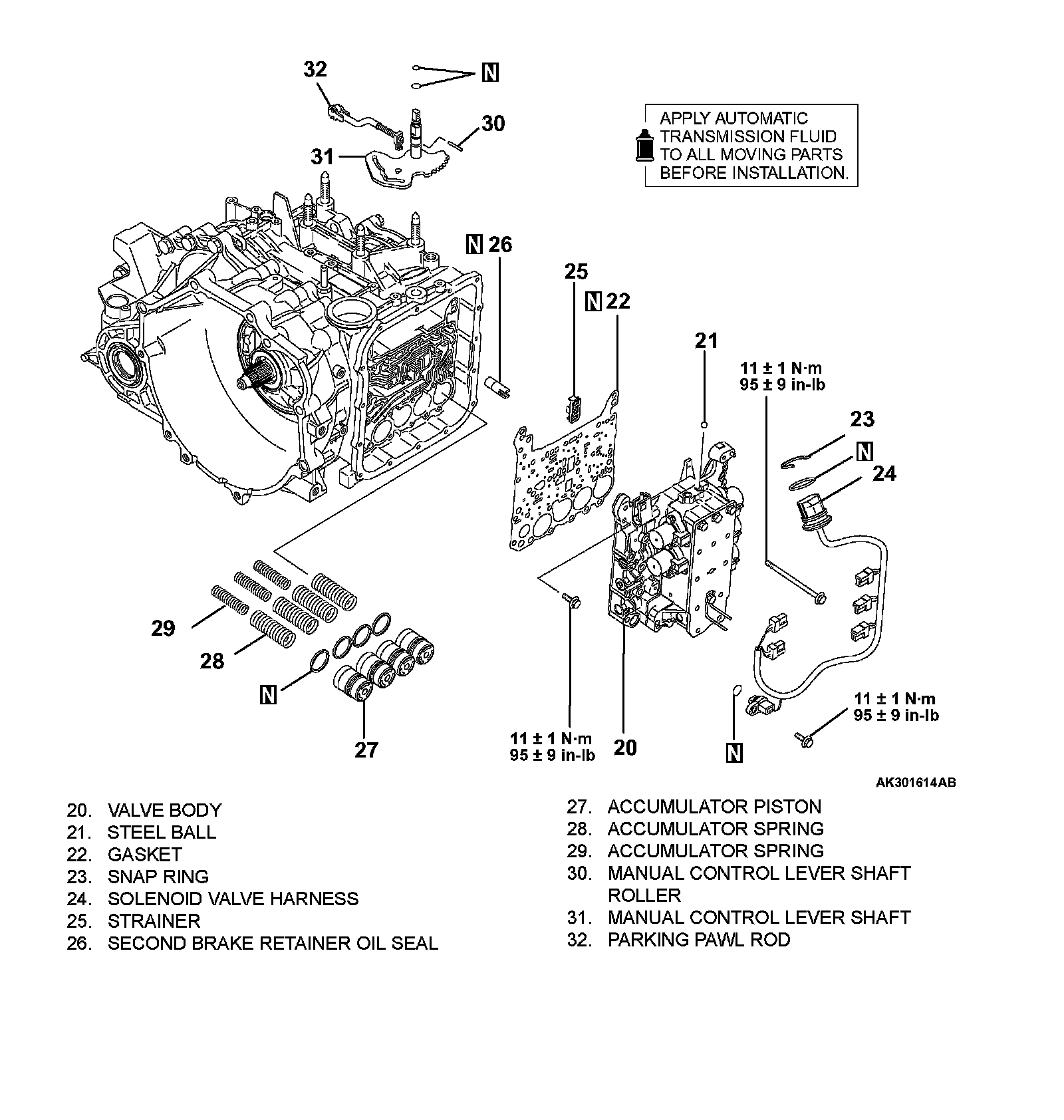 32

N

30

31

APPLY AUTOMATIC TRANSMISSION FLUID TO ALL MOVING PARTS BEFORE INSTALLATION.

N 26

25

N 22

21

11 ± 1 N·m
95 ± 9 in-lb

23

N

24

29

28

N

27

11 ± 1 N·m
95 ± 9 in-lb

20

N

11 ± 1 N·m
95 ± 9 in-lb

AK301614AB

20. VALVE BODY
21. STEEL BALL
22. GASKET
23. SNAP RING
24. SOLENOID VALVE HARNESS
25. STRAINER
26. SECOND BRAKE RETAINER OIL SEAL

27. ACCUMULATOR PISTON
28. ACCUMULATOR SPRING
29. ACCUMULATOR SPRING
30. MANUAL CONTROL LEVER SHAFT ROLLER
31. MANUAL CONTROL LEVER SHAFT
32. PARKING PAWL ROD