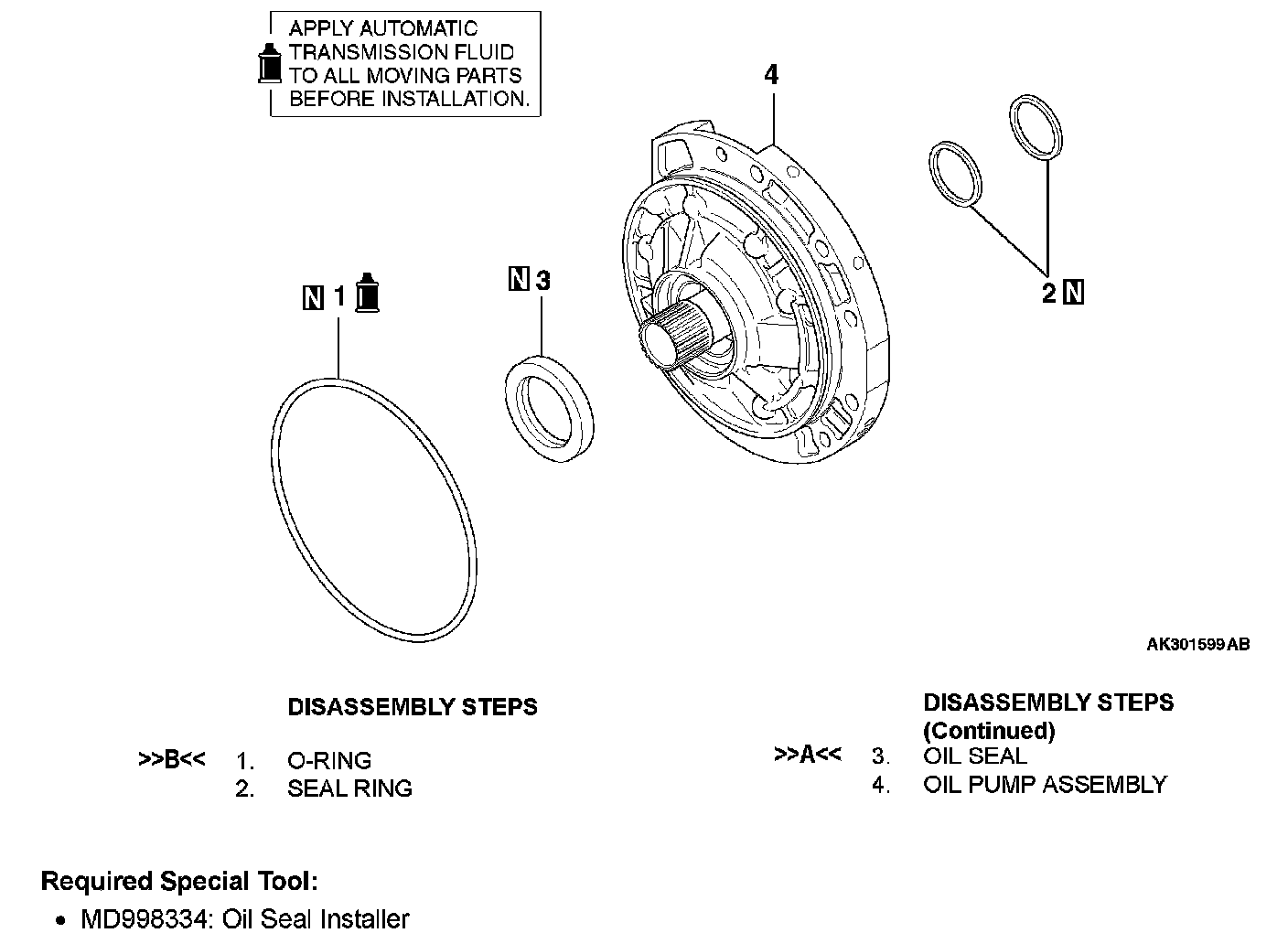 APPLY AUTOMATIC TRANSMISSION FLUID TO ALL MOVING PARTS BEFORE INSTALLATION.

4

N 1

N 3

2 N

AK301599AB

DISASSEMBLY STEPS

>>B<< 1. O-RING
2. SEAL RING

DISASSEMBLY STEPS (Continued)

>>A<< 3. OIL SEAL
4. OIL PUMP ASSEMBLY

Required Special Tool:

• MD998334: Oil Seal Installer