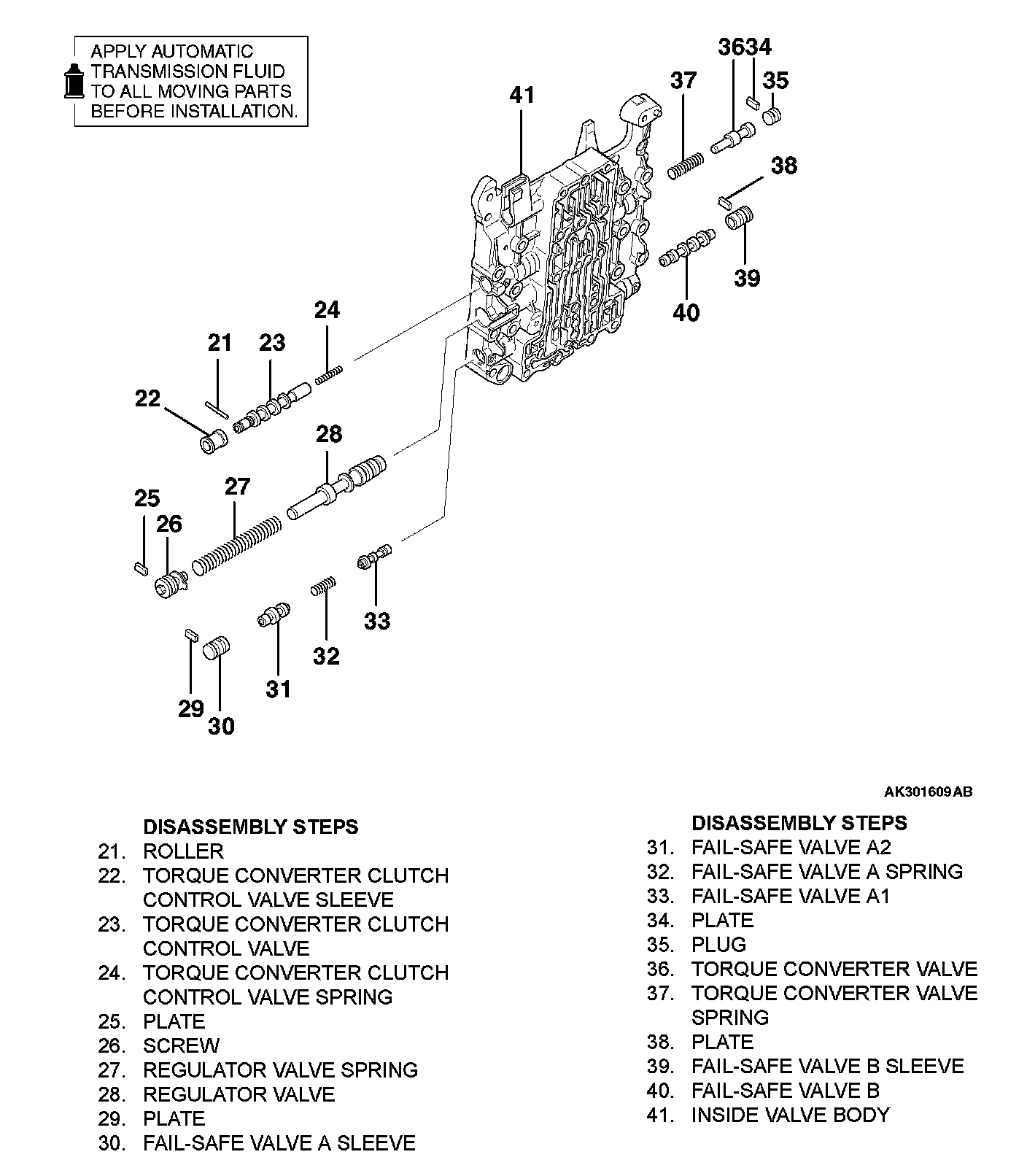 APPLY AUTOMATIC TRANSMISSION FLUID TO ALL MOVING PARTS BEFORE INSTALLATION.

41
37
3634
35
38
39
40
24
21
23
22
28
27
25
26
33
32
31
29
30

AK301609AB

DISASSEMBLY STEPS
21. ROLLER
22. TORQUE CONVERTER CLUTCH CONTROL VALVE SLEEVE
23. TORQUE CONVERTER CLUTCH CONTROL VALVE
24. TORQUE CONVERTER CLUTCH CONTROL VALVE SPRING
25. PLATE
26. SCREW
27. REGULATOR VALVE SPRING
28. REGULATOR VALVE
29. PLATE
30. FAIL-SAFE VALVE A SLEEVE

DISASSEMBLY STEPS
31. FAIL-SAFE VALVE A2
32. FAIL-SAFE VALVE A SPRING
33. FAIL-SAFE VALVE A1
34. PLATE
35. PLUG
36. TORQUE CONVERTER VALVE
37. TORQUE CONVERTER VALVE SPRING
38. PLATE
39. FAIL-SAFE VALVE B SLEEVE
40. FAIL-SAFE VALVE B
41. INSIDE VALVE BODY