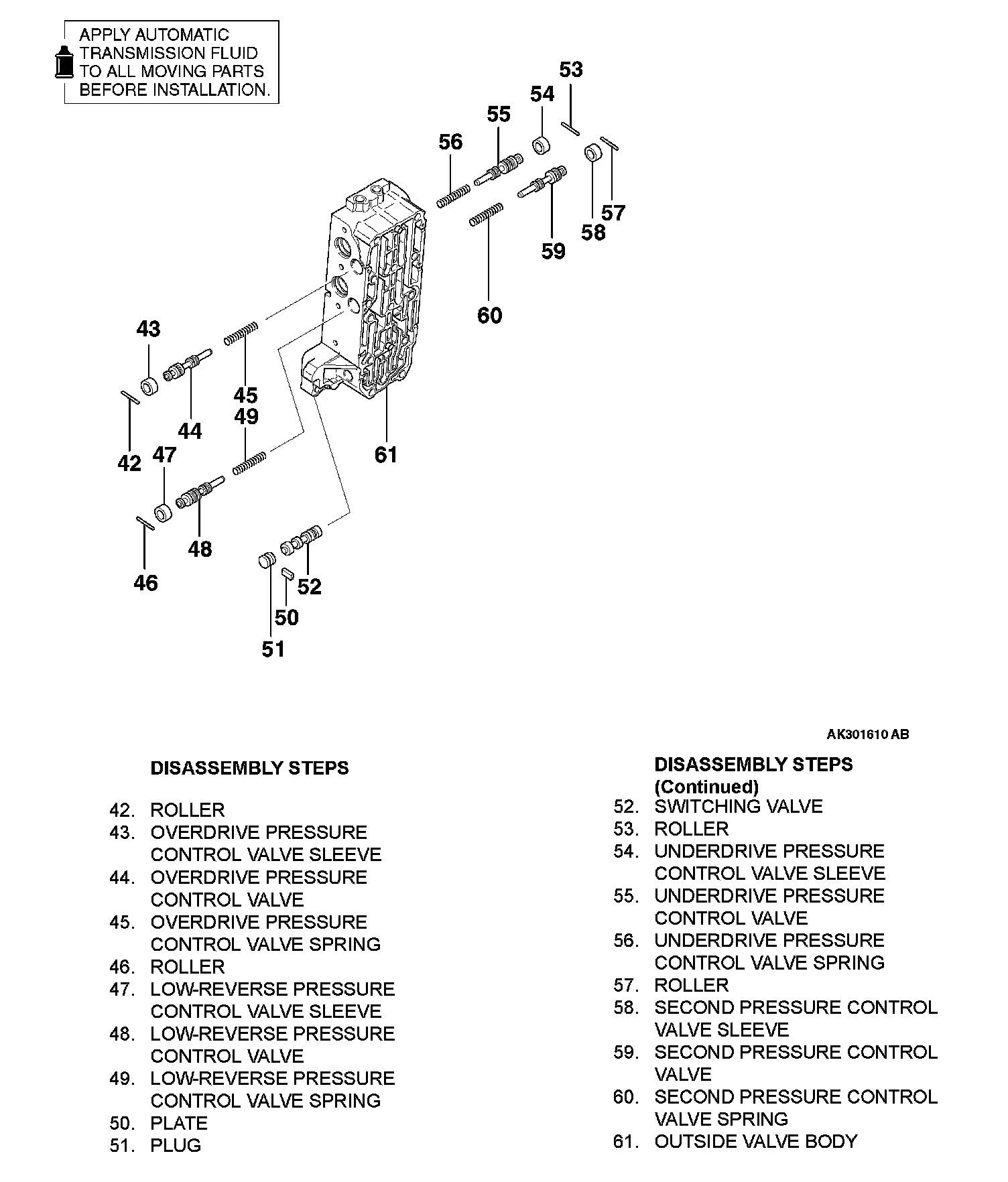 APPLY AUTOMATIC TRANSMISSION FLUID TO ALL MOVING PARTS BEFORE INSTALLATION.

53
54
55
56
57
58
59
60
43
45
49
44
42
47
61
48
46
52
50
51

AK301610 AB

DISASSEMBLY STEPS

42. ROLLER
43. OVERDRIVE PRESSURE CONTROL VALVE SLEEVE
44. OVERDRIVE PRESSURE CONTROL VALVE
45. OVERDRIVE PRESSURE CONTROL VALVE SPRING
46. ROLLER
47. LOW-REVERSE PRESSURE CONTROL VALVE SLEEVE
48. LOW-REVERSE PRESSURE CONTROL VALVE
49. LOW-REVERSE PRESSURE CONTROL VALVE SPRING
50. PLATE
51. PLUG

DISASSEMBLY STEPS (Continued)
52. SWITCHING VALVE
53. ROLLER
54. UNDERDRIVE PRESSURE CONTROL VALVE SLEEVE
55. UNDERDRIVE PRESSURE CONTROL VALVE
56. UNDERDRIVE PRESSURE CONTROL VALVE SPRING
57. ROLLER
58. SECOND PRESSURE CONTROL VALVE SLEEVE
59. SECOND PRESSURE CONTROL VALVE
60. SECOND PRESSURE CONTROL VALVE SPRING
61. OUTSIDE VALVE BODY