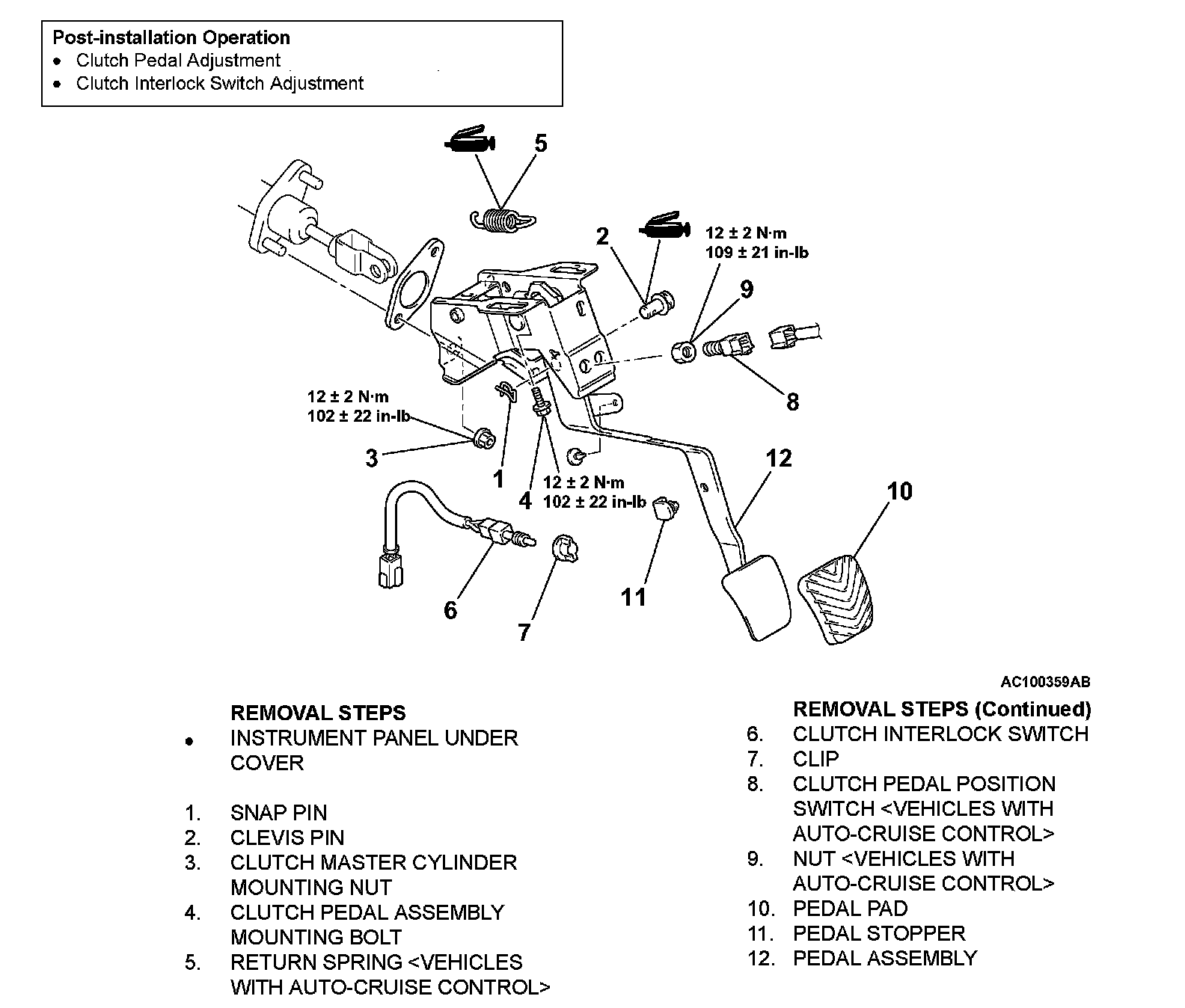 Post-installation Operation
• Clutch Pedal Adjustment
• Clutch Interlock Switch Adjustment

5

2

12 ± 2 N·m
109 ± 21 in-lb

9

8

12 ± 2 N·m
102 ± 22 in-lb

3

1

4

12 ± 2 N·m
102 ± 22 in-lb

12

10

6

7

11

AC100359AB

REMOVAL STEPS
• INSTRUMENT PANEL UNDER COVER

1. SNAP PIN
2. CLEVIS PIN
3. CLUTCH MASTER CYLINDER MOUNTING NUT
4. CLUTCH PEDAL ASSEMBLY MOUNTING BOLT
5. RETURN SPRING <VEHICLES WITH AUTO-CRUISE CONTROL>

REMOVAL STEPS (Continued)
6. CLUTCH INTERLOCK SWITCH
7. CLIP
8. CLUTCH PEDAL POSITION SWITCH <VEHICLES WITH AUTO-CRUISE CONTROL>
9. NUT <VEHICLES WITH AUTO-CRUISE CONTROL>
10. PEDAL PAD
11. PEDAL STOPPER
12. PEDAL ASSEMBLY