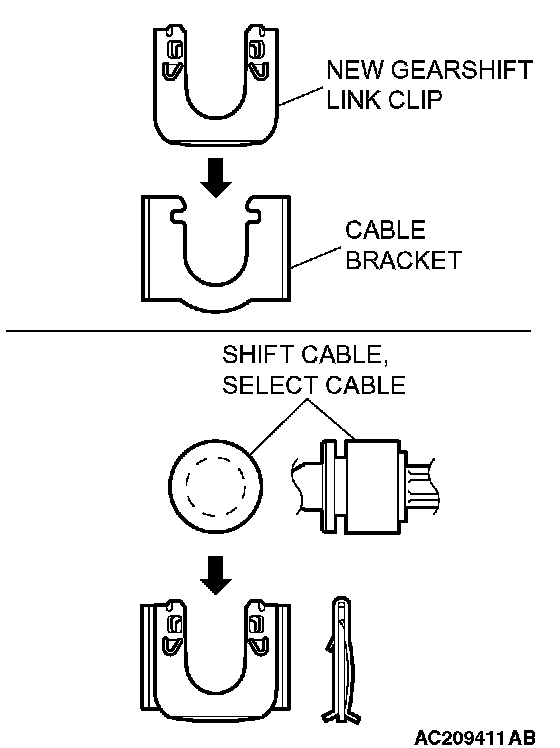 NEW GEARSHIFT LINK CLIP

CABLE BRACKET

SHIFT CABLE, SELECT CABLE

AC209411 AB