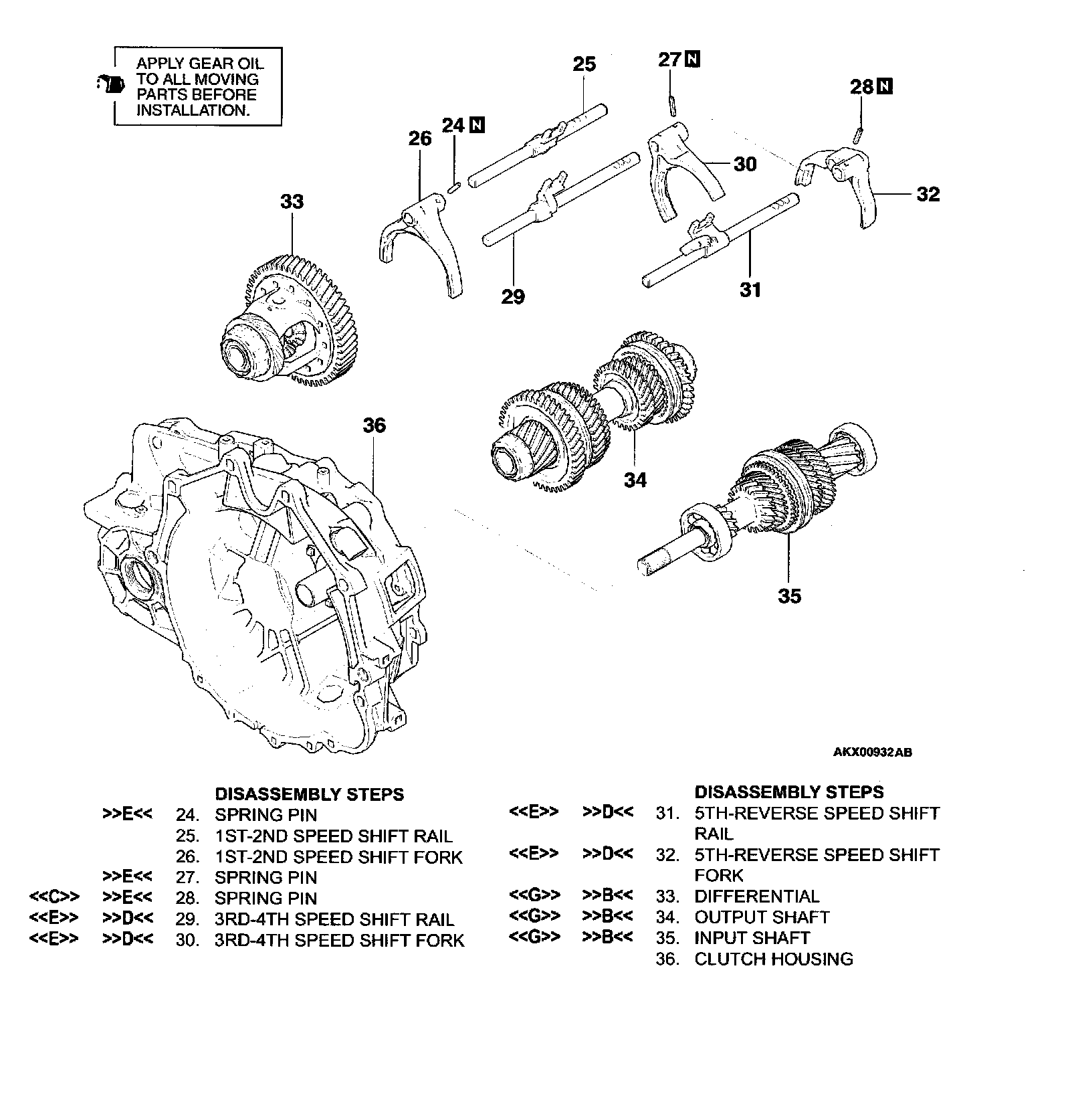 APPLY GEAR OIL TO ALL MOVING PARTS BEFORE INSTALLATION.

25

27 N

28 N

24 N

26

30

32

33

29

31

36

34

35

AKX00932AB

DISASSEMBLY STEPS

>>E<< 24. SPRING PIN
25. 1ST-2ND SPEED SHIFT RAIL
26. 1ST-2ND SPEED SHIFT FORK
>>E<< 27. SPRING PIN
<<C>> >>E<< 28. SPRING PIN
<<E>> >>D<< 29. 3RD-4TH SPEED SHIFT RAIL
<<E>> >>D<< 30. 3RD-4TH SPEED SHIFT FORK

DISASSEMBLY STEPS

<<E>> >>D<< 31. 5TH-REVERSE SPEED SHIFT RAIL
<<E>> >>D<< 32. 5TH-REVERSE SPEED SHIFT FORK
<<G>> >>B<< 33. DIFFERENTIAL
<<G>> >>B<< 34. OUTPUT SHAFT
<<G>> >>B<< 35. INPUT SHAFT
36. CLUTCH HOUSING