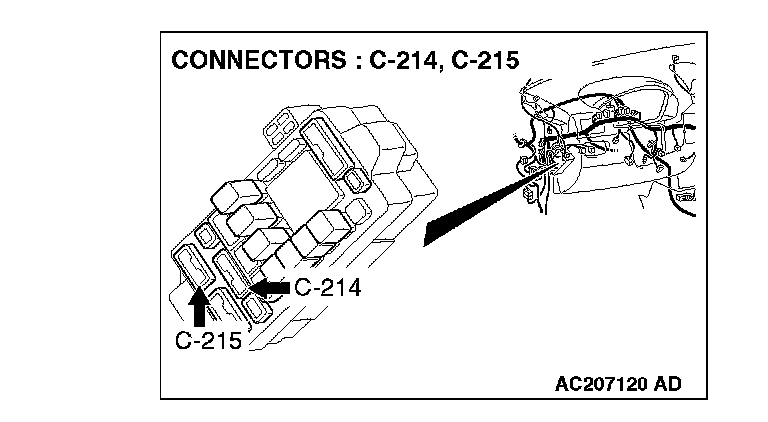 CONNECTORS : C-214, C-215

C-214

C-215

AC207120 AD