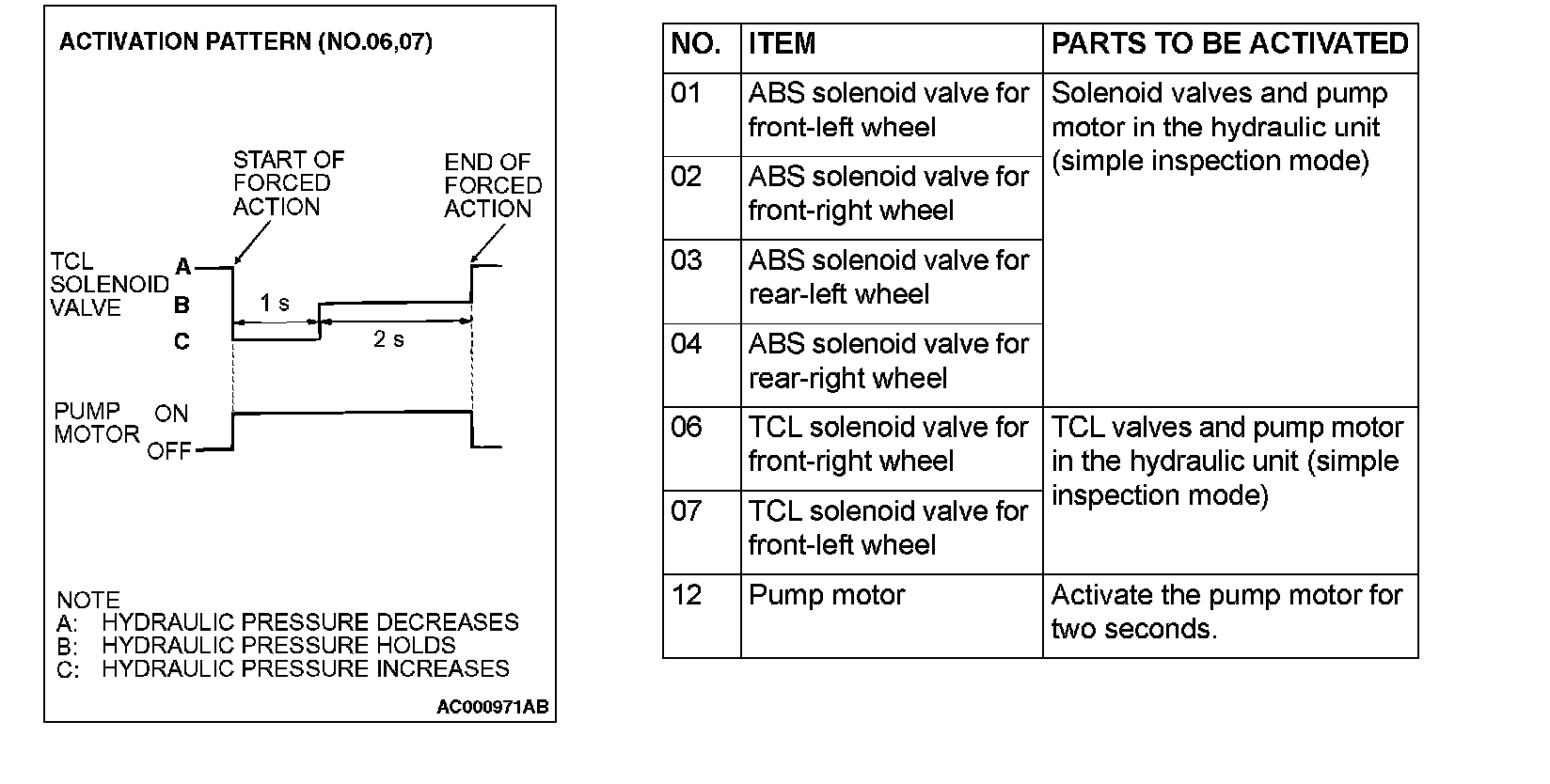 ACTIVATION PATTERN (NO.06,07)

START OF FORCED ACTION

END OF FORCED ACTION

TCL SOLENOID VALVE

A
B
C

1 s

2 s

PUMP MOTOR

ON
OFF

NOTE
A: HYDRAULIC PRESSURE DECREASES
B: HYDRAULIC PRESSURE HOLDS
C: HYDRAULIC PRESSURE INCREASES

AC000971AB

| NO. | ITEM | PARTS TO BE ACTIVATED |
|---|---|---|
| 01 | ABS solenoid valve for front-left wheel | Solenoid valves and pump motor in the hydraulic unit (simple inspection mode) |
| 02 | ABS solenoid valve for front-right wheel | |
| 03 | ABS solenoid valve for rear-left wheel | |
| 04 | ABS solenoid valve for rear-right wheel | |
| 06 | TCL solenoid valve for front-right wheel | TCL valves and pump motor in the hydraulic unit (simple inspection mode) |
| 07 | TCL solenoid valve for front-left wheel | |
| 12 | Pump motor | Activate the pump motor for two seconds. |